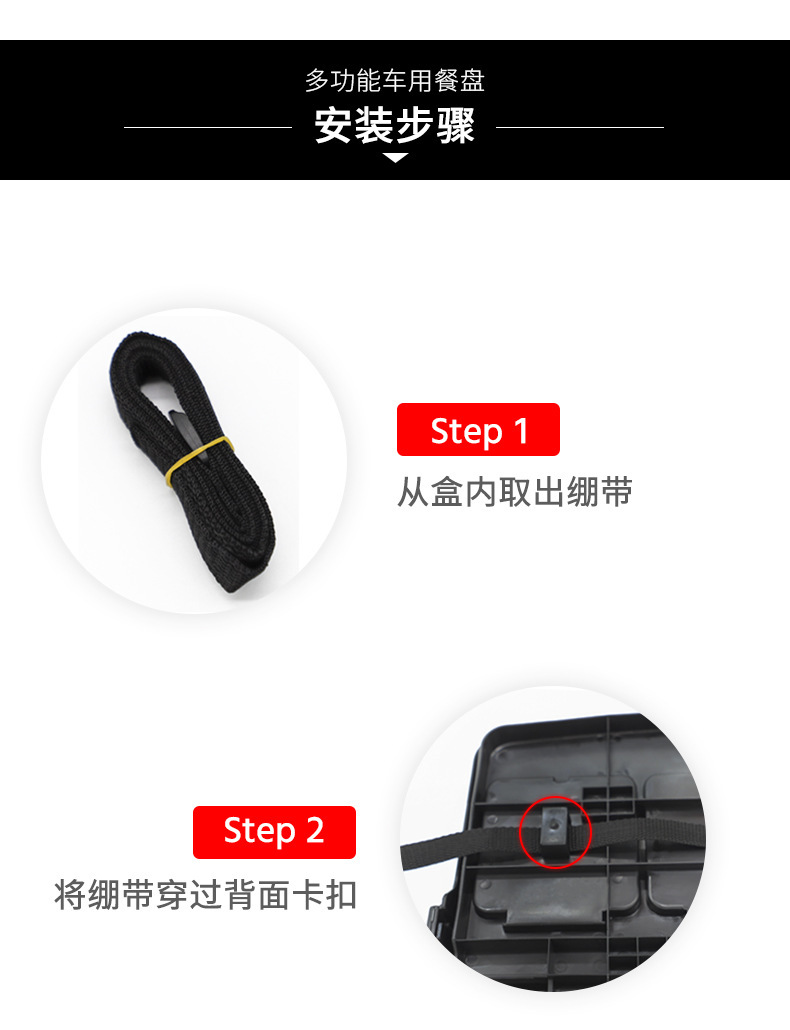 多功能车用餐盘

安装步骤

Step 1

从盒内取出绷带

Step 2

将绷带穿过背面卡扣