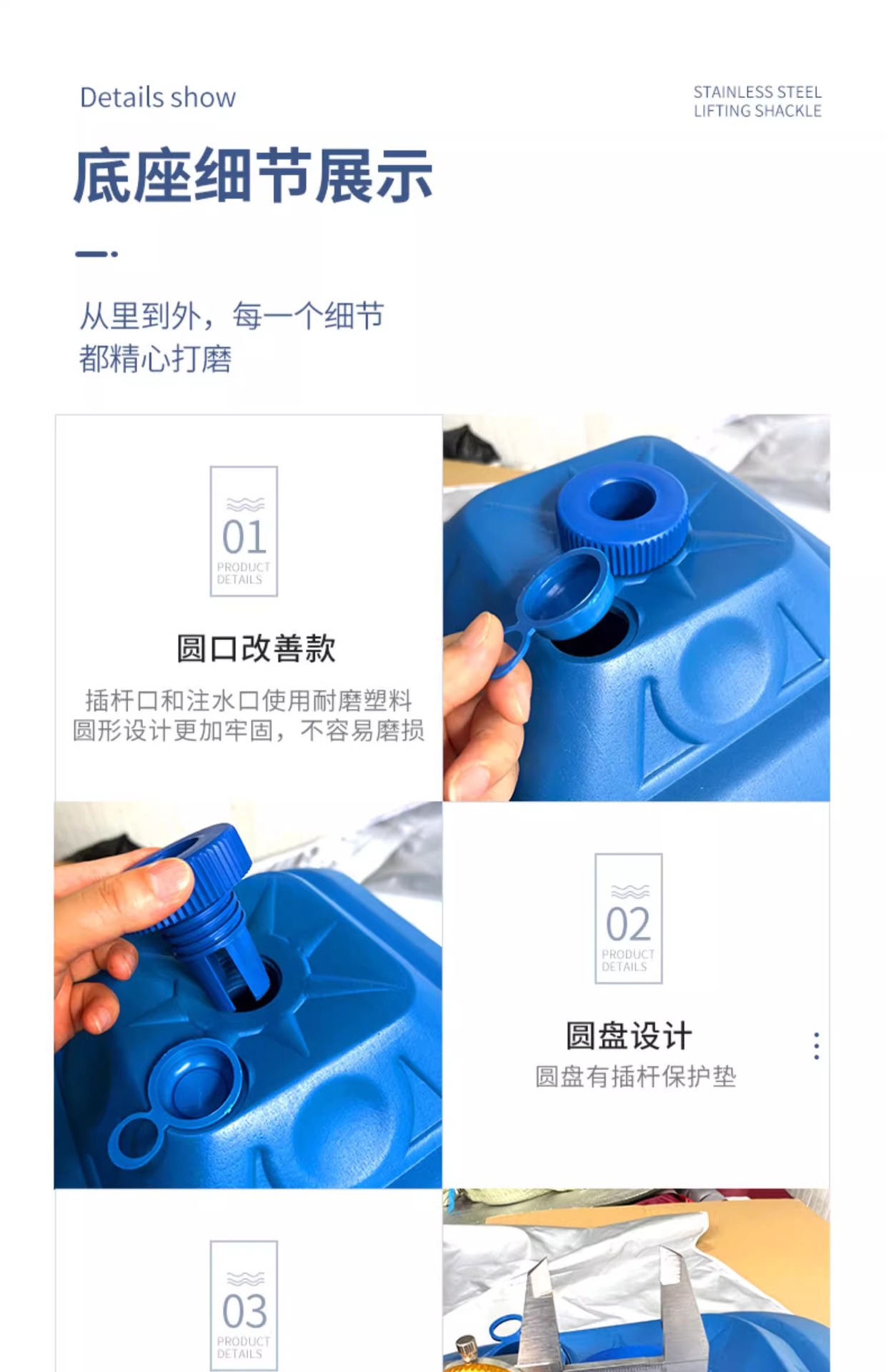 Details show

STAINLESS STEEL
LIFTING SHACKLE

底座细节展示

从里到外，每一个细节
都精心打磨

01
PRODUCT
DETAILS

圆口改善款

插杆口和注水口使用耐磨塑料
圆形设计更加牢固，不容易磨损

02
PRODUCT
DETAILS

圆盘设计

圆盘有插杆保护垫

03
PRODUCT
DETAILS