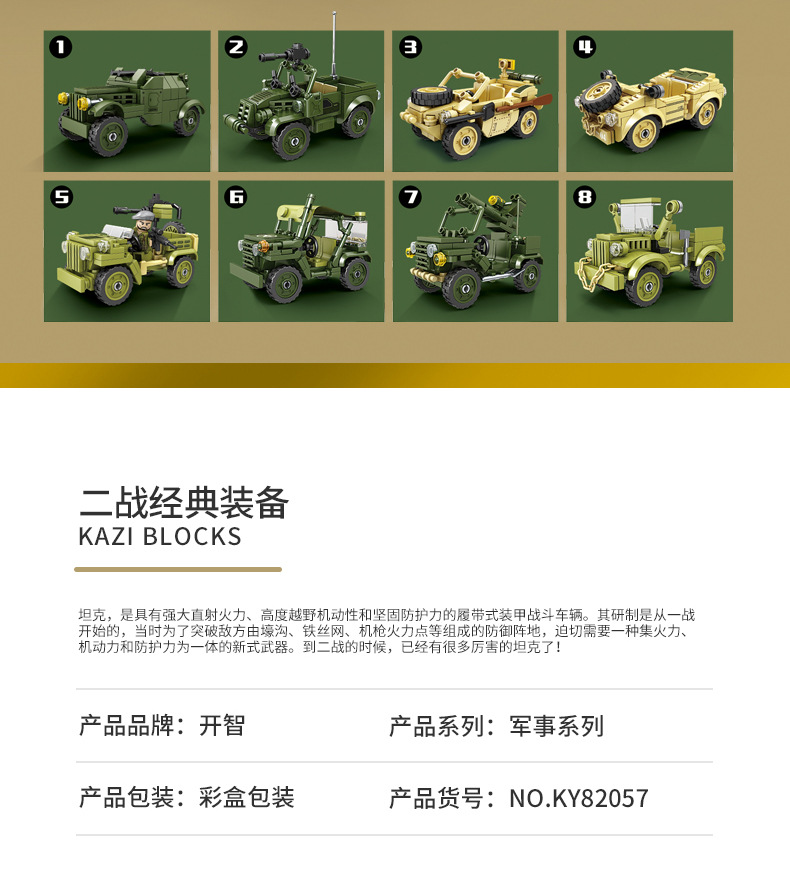 1
2
3
4
5
6
7
8

二战经典装备
KAZI BLOCKS

坦克，是具有强大直射火力、高度越野机动性和坚固防护力的履带式装甲战斗车辆。其研制是从一战开始的，当时为了突破敌方由壕沟、铁丝网、机枪火力点等组成的防御阵地，迫切需要一种集火力、机动力和防护力为一体的新式武器。到二战的时候，已经有很多厉害的坦克了！

产品品牌：开智
产品系列：军事系列

产品包装：彩盒包装
产品货号：NO.KY82057