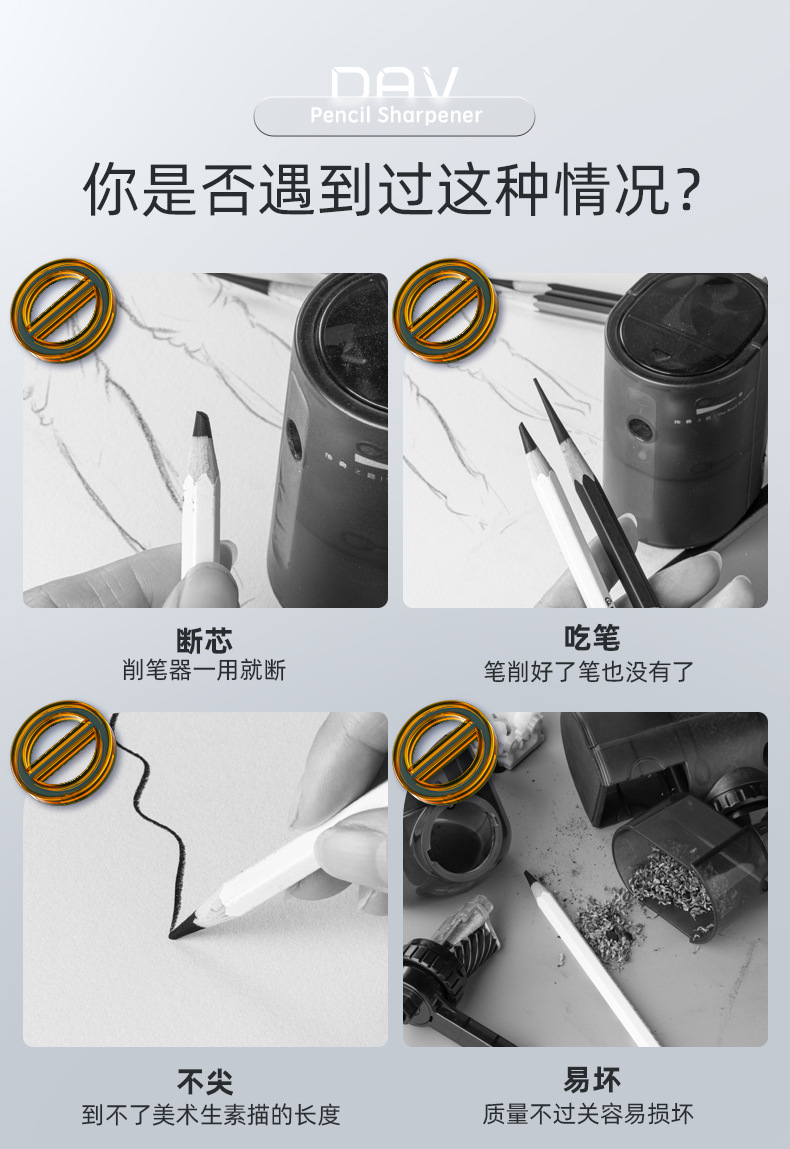 DAV
Pencil Sharpener

你是否遇到过这种情况?

断芯
削笔器一用就断

吃笔
笔削好了笔也没有了

不尖
到不了美术生素描的长度

易坏
质量不过关容易损坏