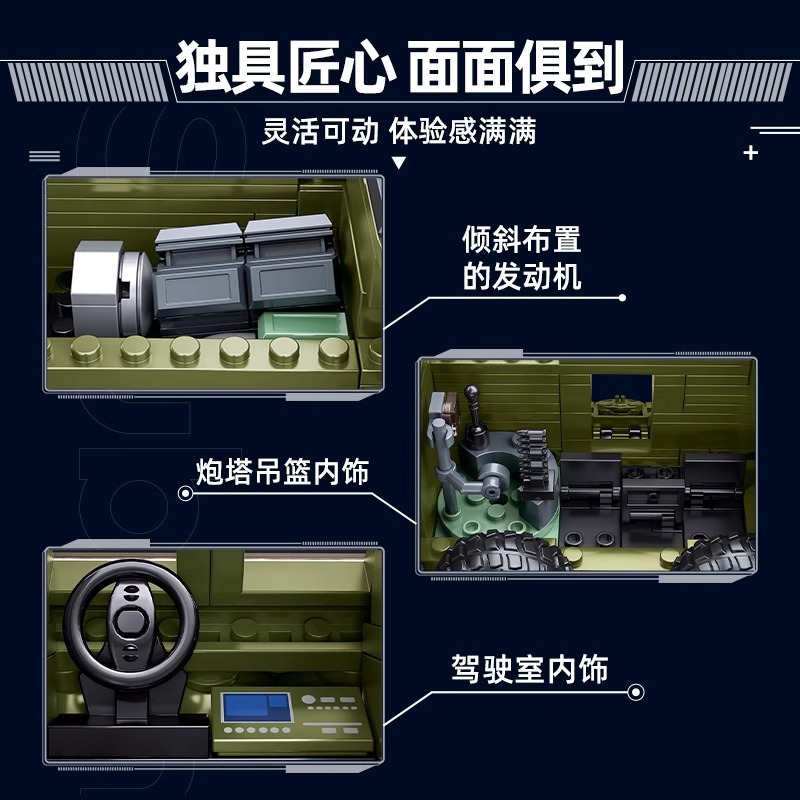 独具匠心 面面俱到

灵活可动 体验感满满

倾斜布置的发动机

炮塔吊篮内饰

驾驶室内饰