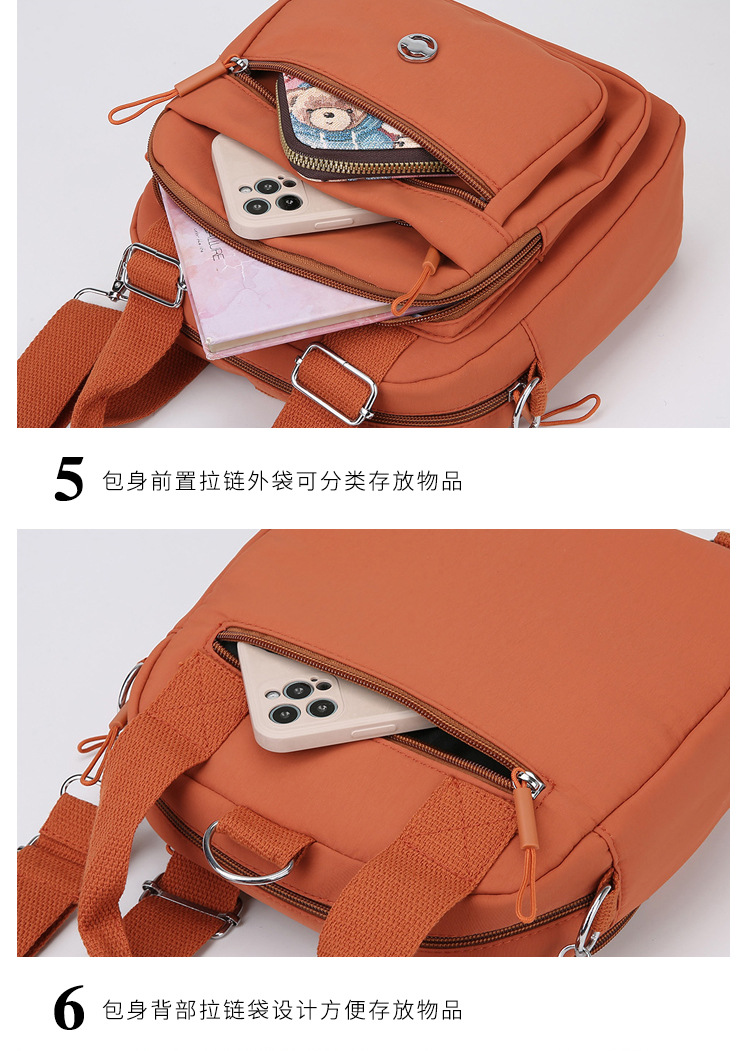 5 包身前置拉链外袋可分类存放物品

6 包身背部拉链袋设计方便存放物品