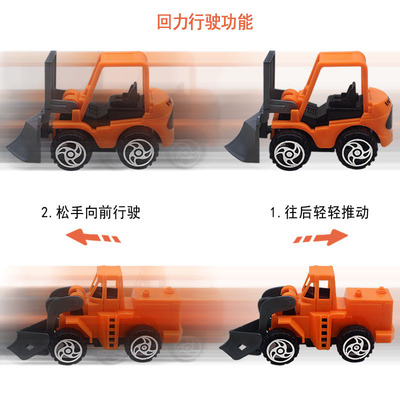 回力行驶功能

2. 松手向前行驶

1. 往后轻轻推动