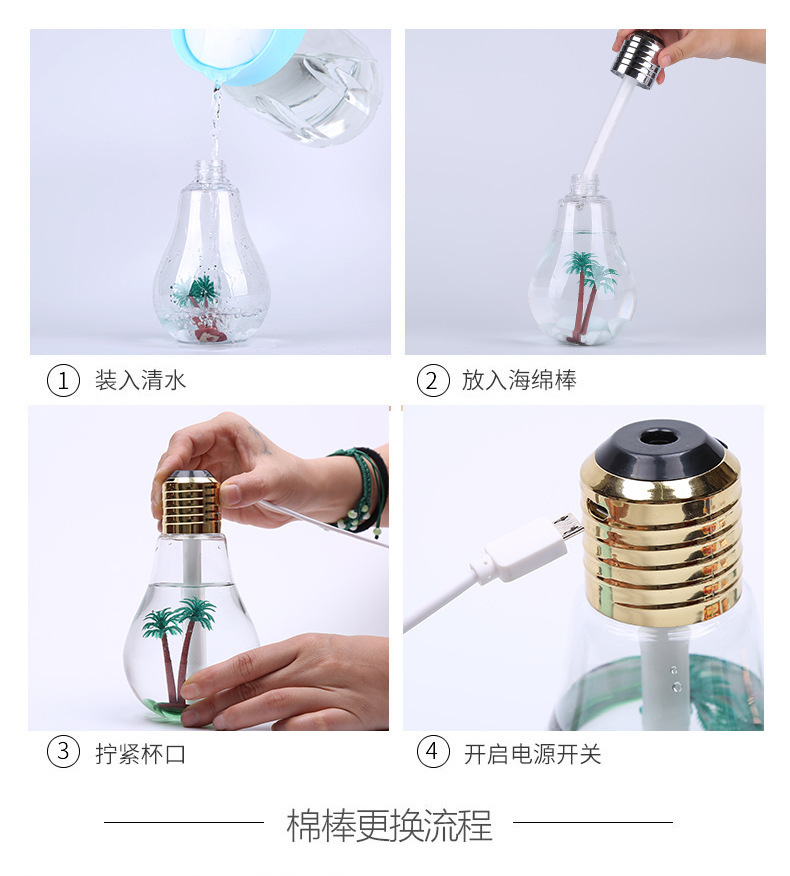 ① 装入清水

② 放入海绵棒

③ 拧紧杯口

④ 开启电源开关

棉棒更换流程