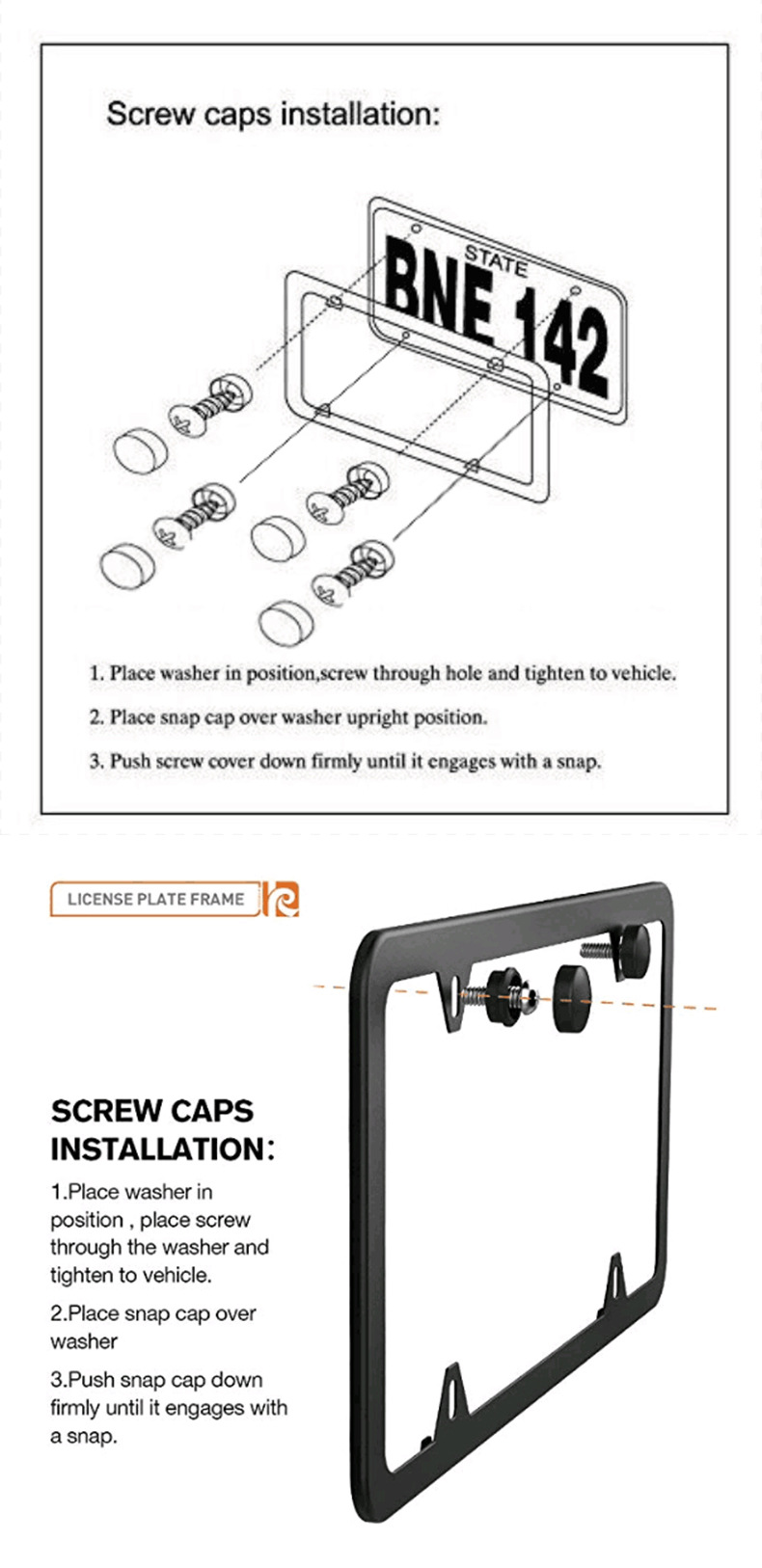 Screw caps installation:

STATE
BNE 142

1. Place washer in position,screw through hole and tighten to vehicle.

2. Place snap cap over washer upright position.

3. Push screw cover down firmly until it engages with a snap.

LICENSE PLATE FRAME

SCREW CAPS INSTALLATION:

1.Place washer in position , place screw through the washer and tighten to vehicle.

2.Place snap cap over washer

3.Push snap cap down firmly until it engages with a snap.