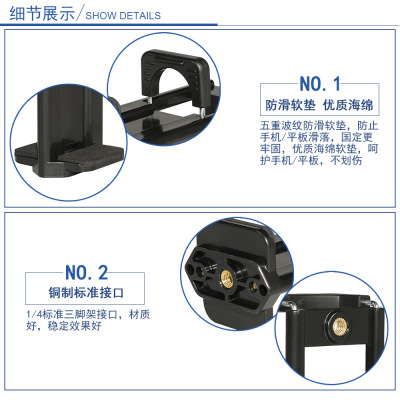 细节展示/SHOW DETAILS

NO. 1
防滑软垫 优质海绵
五重波纹防滑软垫，防止手机/平板滑落，固定更牢固，优质海绵软垫，呵护手机/平板，不划伤

NO. 2
铜制标准接口
1/4标准三脚架接口，材质好，稳定效果好