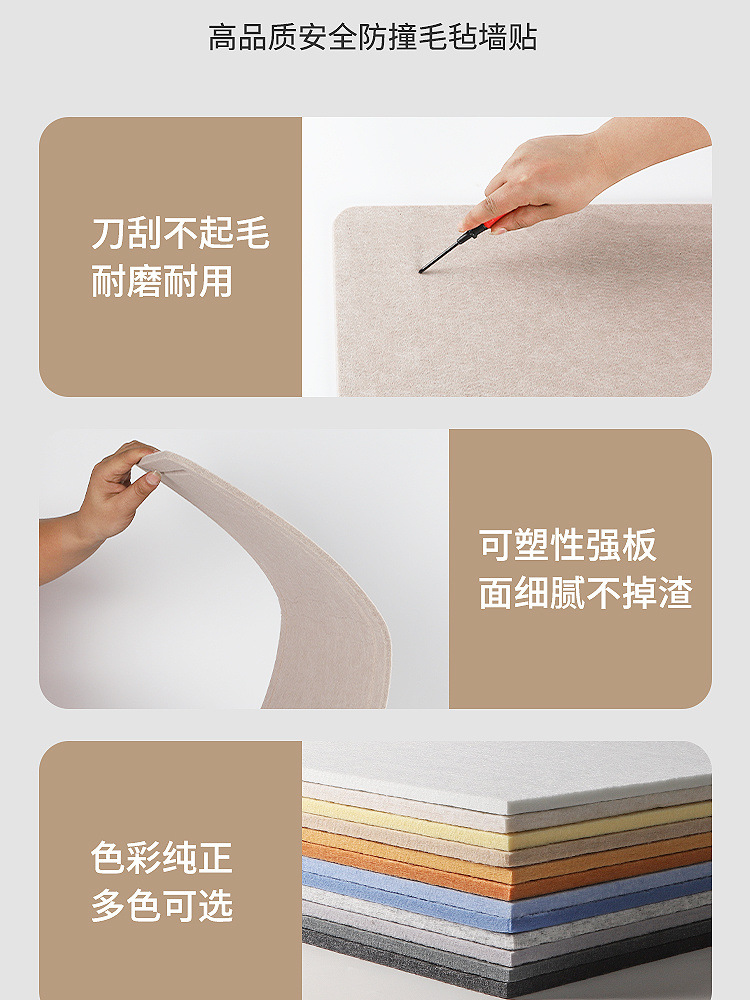 高品质安全防撞毛毡墙贴

刀刮不起毛
耐磨耐用

可塑性强板
面细腻不掉渣

色彩纯正
多色可选