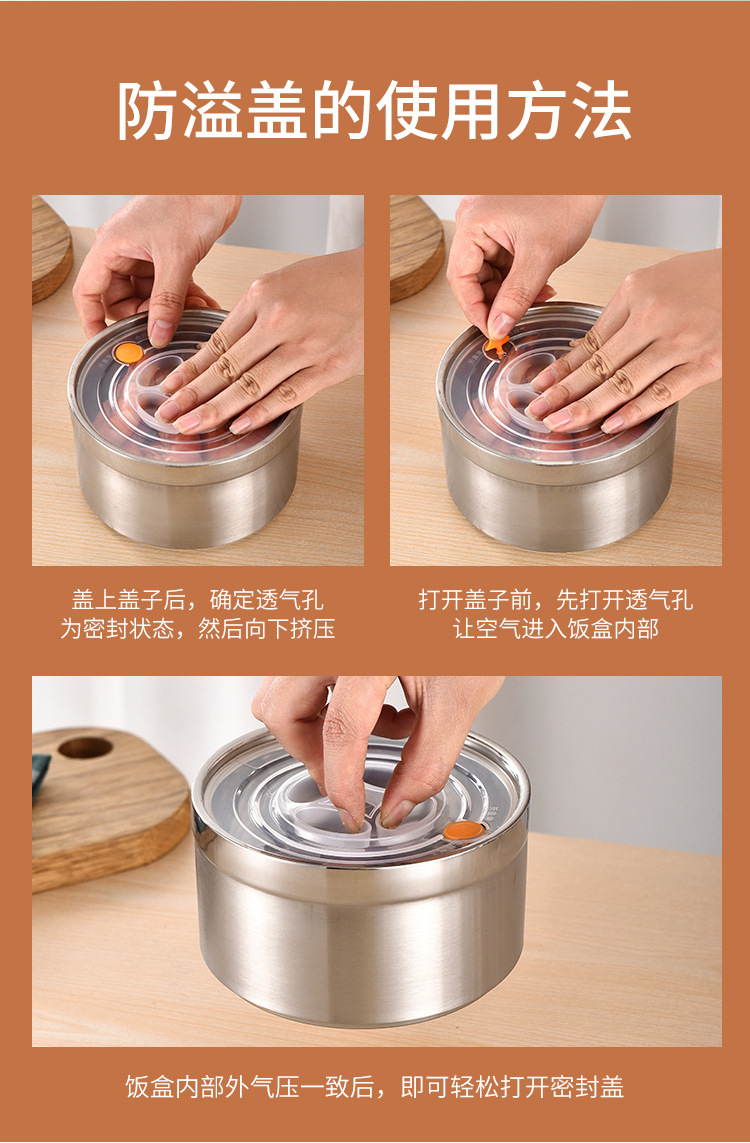 防溢盖的使用方法

盖上盖子后，确定透气孔为密封状态，然后向下挤压

打开盖子前，先打开透气孔让空气进入饭盒内部

饭盒内部外气压一致后，即可轻松打开密封盖