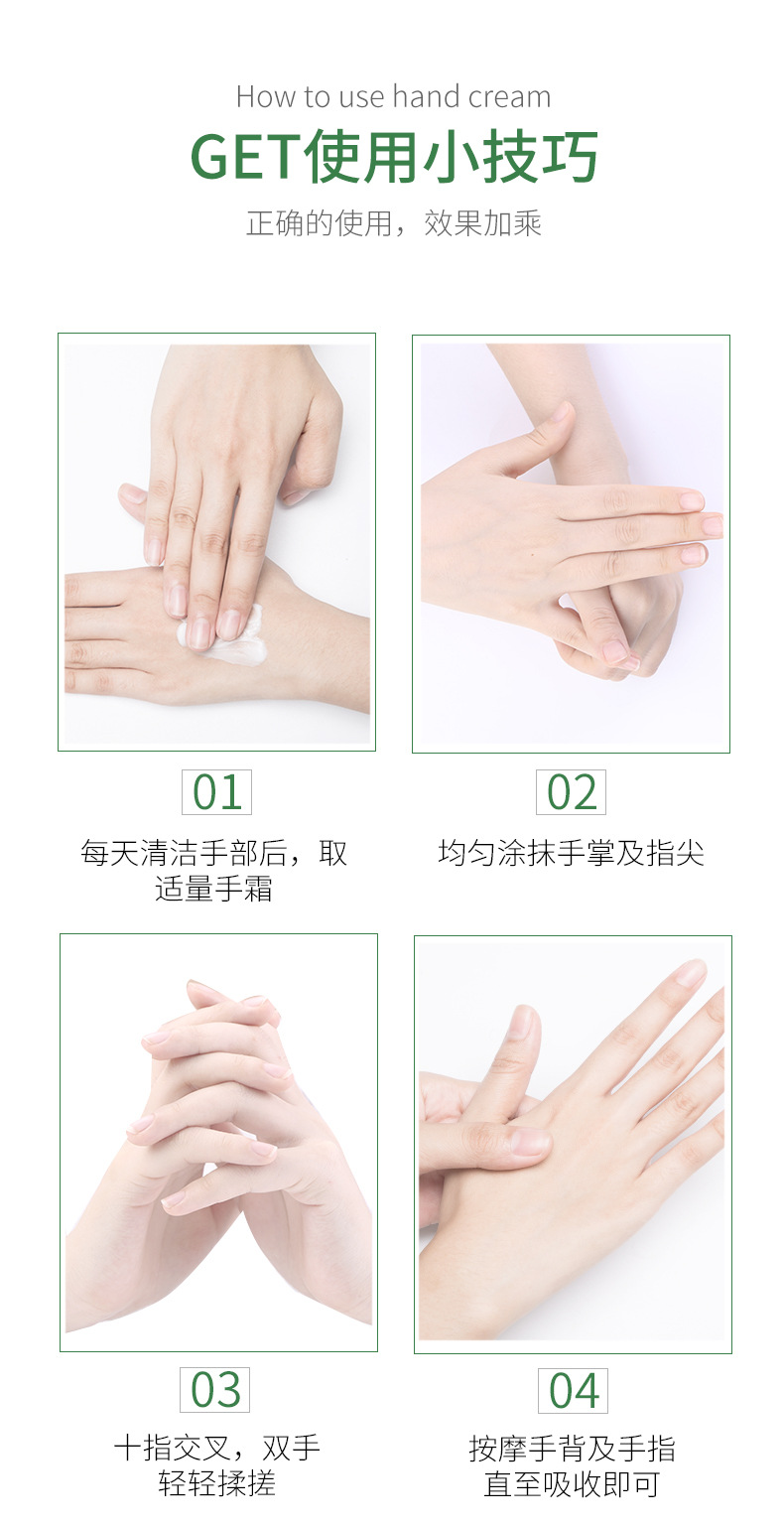 How to use hand cream

GET使用小技巧

正确的使用，效果加乘

01

每天清洁手部后，取适量手霜

02

均匀涂抹手掌及指尖

03

十指交叉，双手轻轻揉搓

04

按摩手背及手指直至吸收即可