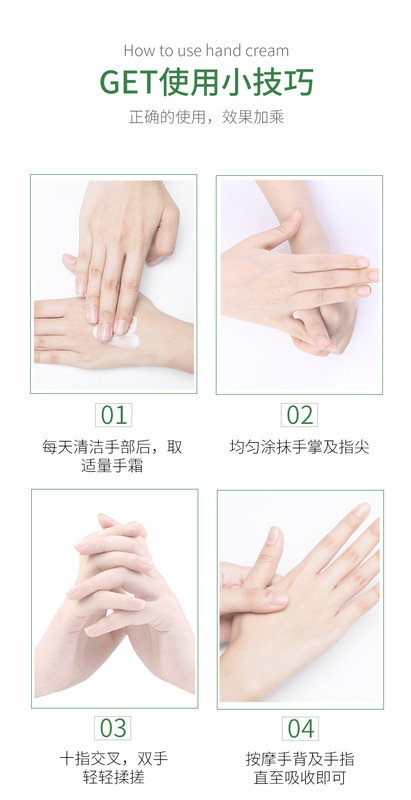 How to use hand cream

GET使用小技巧

正确的使用，效果加乘

01

每天清洁手部后，取适量手霜

02

均匀涂抹手掌及指尖

03

十指交叉，双手轻轻揉搓

04

按摩手背及手指直至吸收即可