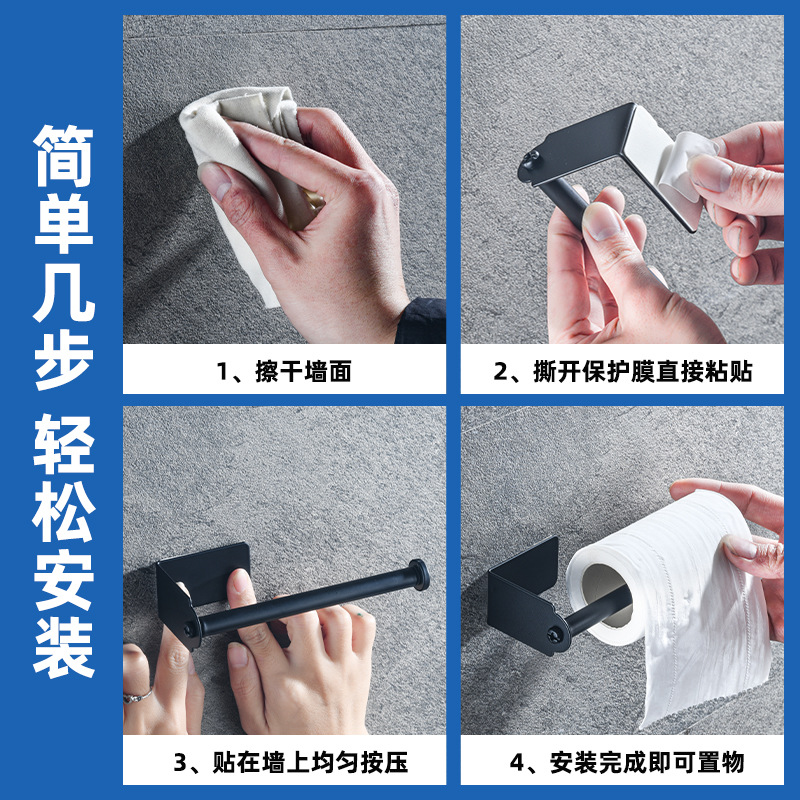 简单几步 轻松安装

1、擦干墙面

2、撕开保护膜直接粘贴

3、贴在墙上均匀按压

4、安装完成即可置物