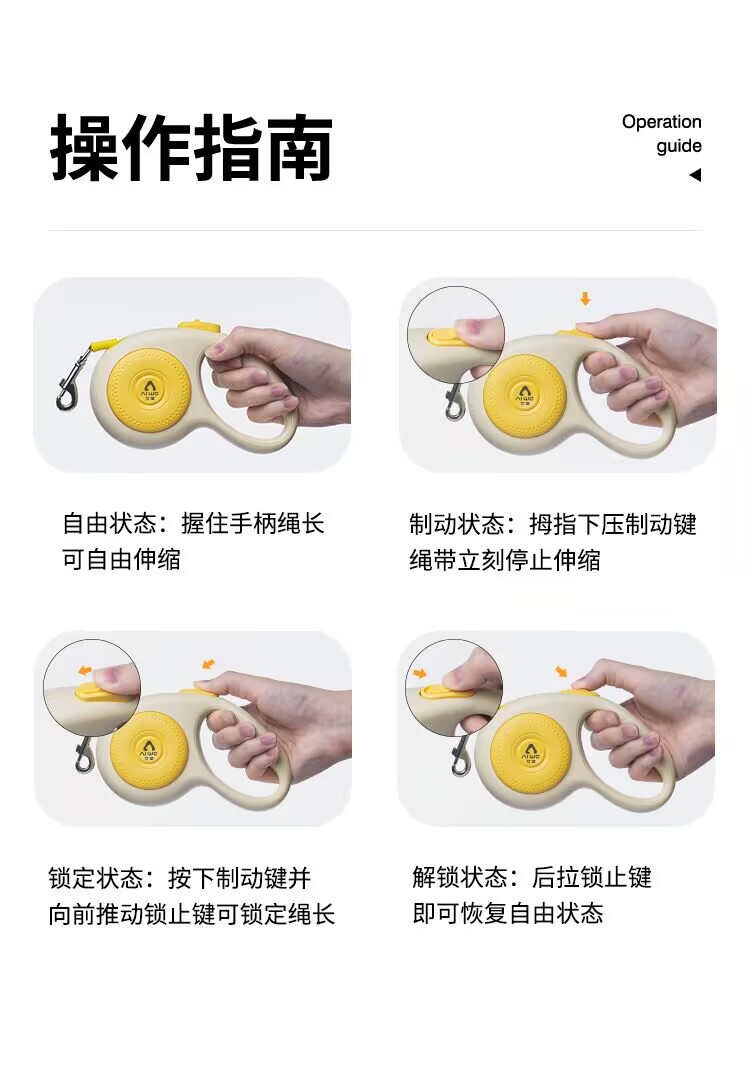 操作指南

Operation guide

AIWO

自由状态：握住手柄绳长可自由伸缩

AIWO

制动状态：拇指下压制动键绳带立刻停止伸缩

AIWO

锁定状态：按下制动键并向前推动锁止键可锁定绳长

AIWO

解锁状态：后拉锁止键即可恢复自由状态