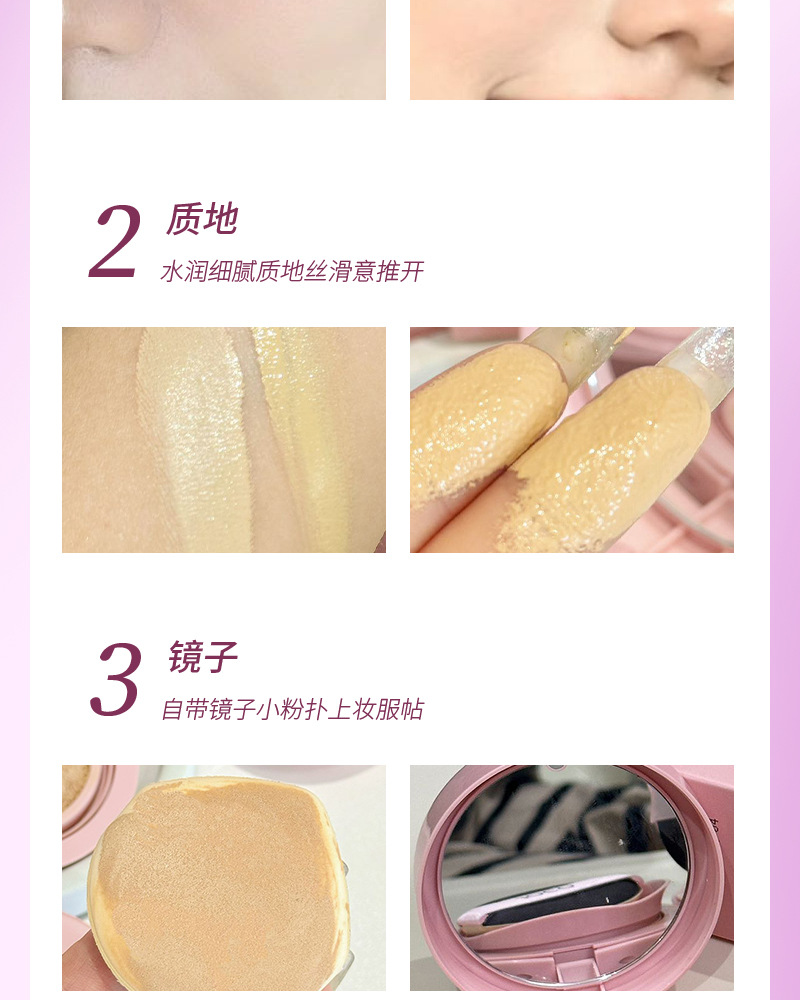 2 质地

水润细腻质地丝滑意推开

3 镜子

自带镜子小粉扑上妆服帖