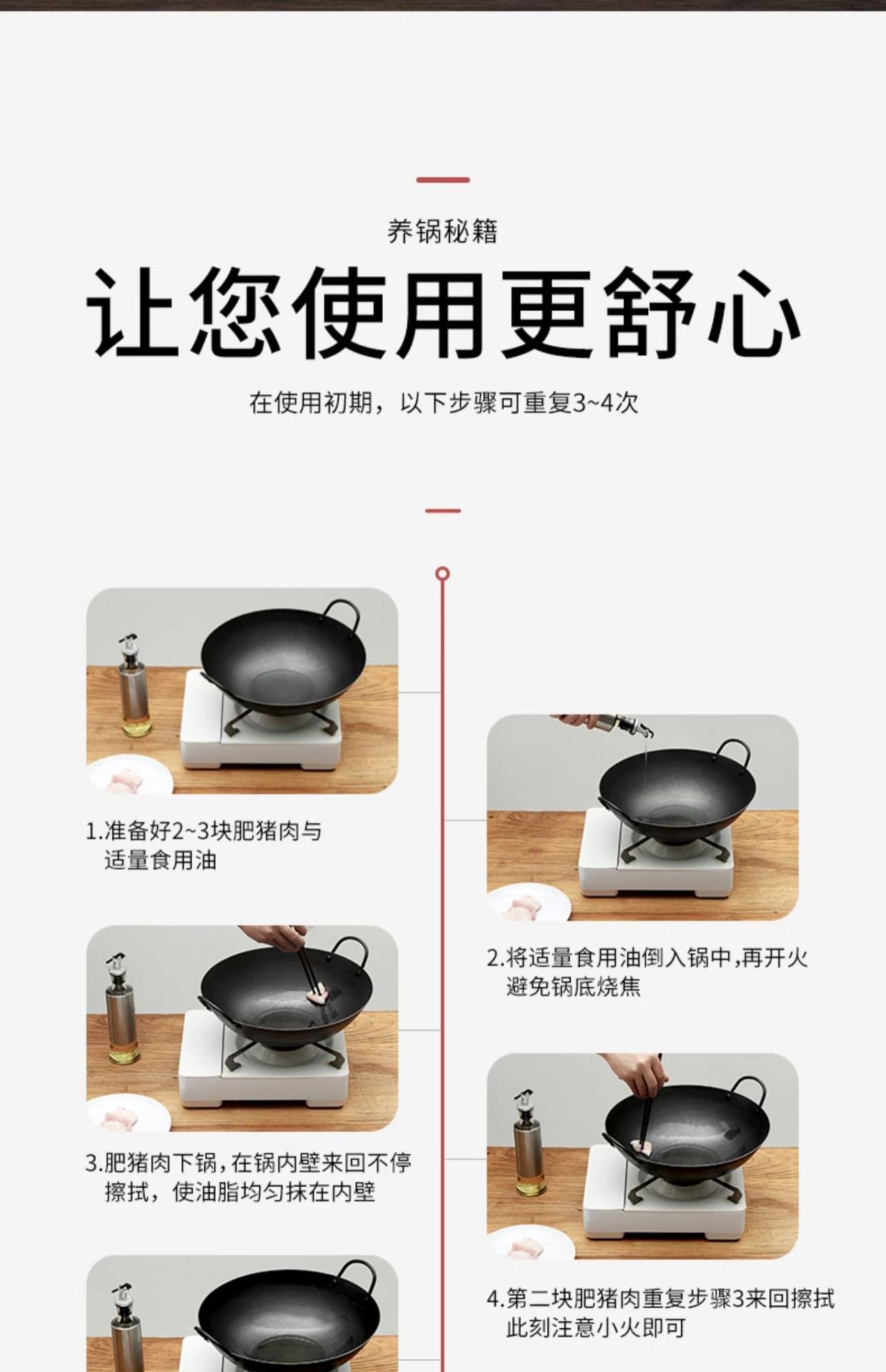 养锅秘籍

让您使用更舒心

在使用初期，以下步骤可重复3~4次

1.准备好2~3块肥猪肉与适量食用油

2.将适量食用油倒入锅中,再开火避免锅底烧焦

3.肥猪肉下锅,在锅内壁来回不停擦拭，使油脂均匀抹在内壁

4.第二块肥猪肉重复步骤3来回擦拭此刻注意小火即可