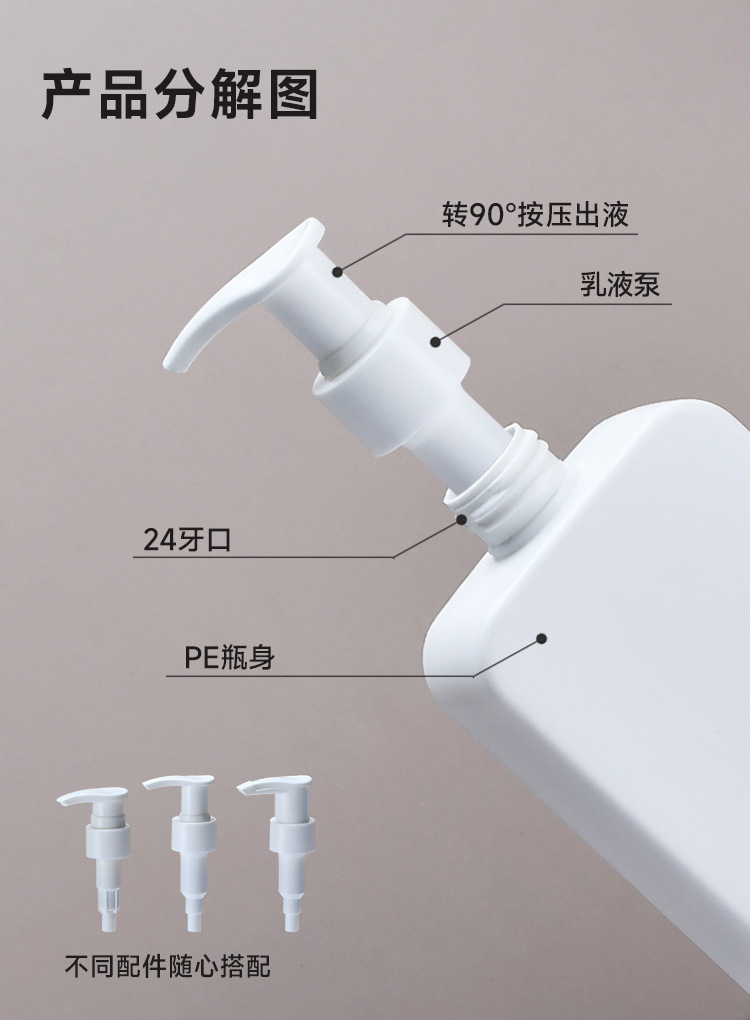 产品分解图

转90°按压出液

乳液泵

24牙口

PE瓶身

不同配件随心搭配