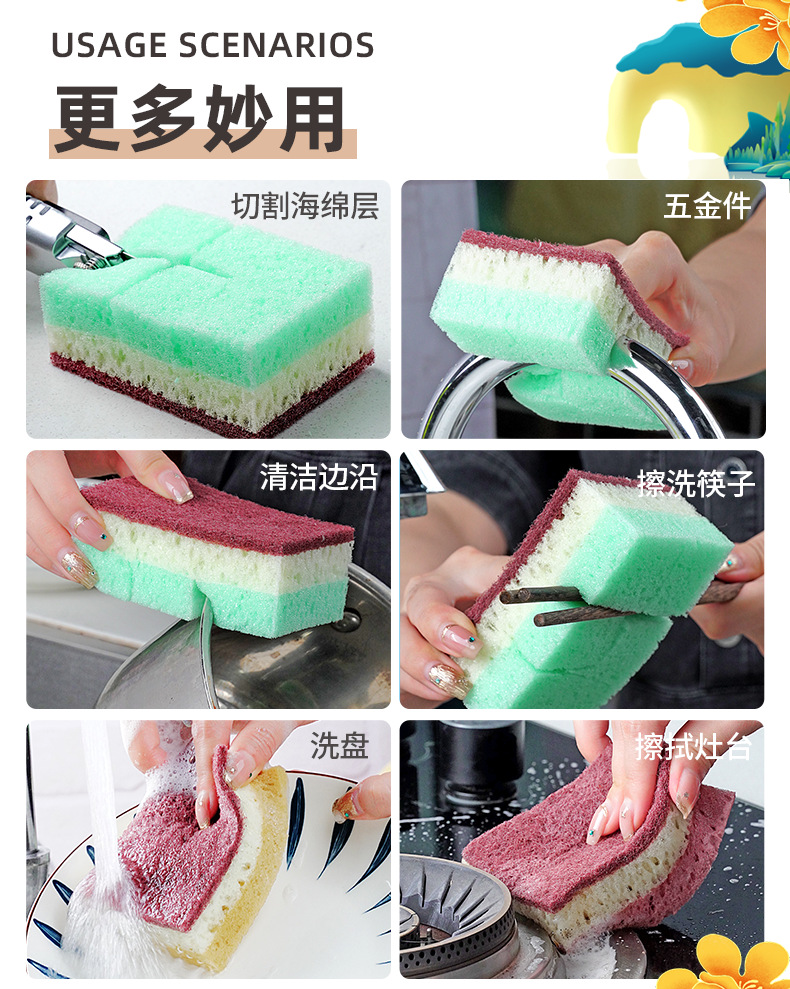 USAGE SCENARIOS
更多妙用

切割海绵层

五金件

清洁边沿

擦洗筷子

洗盘

擦拭灶台