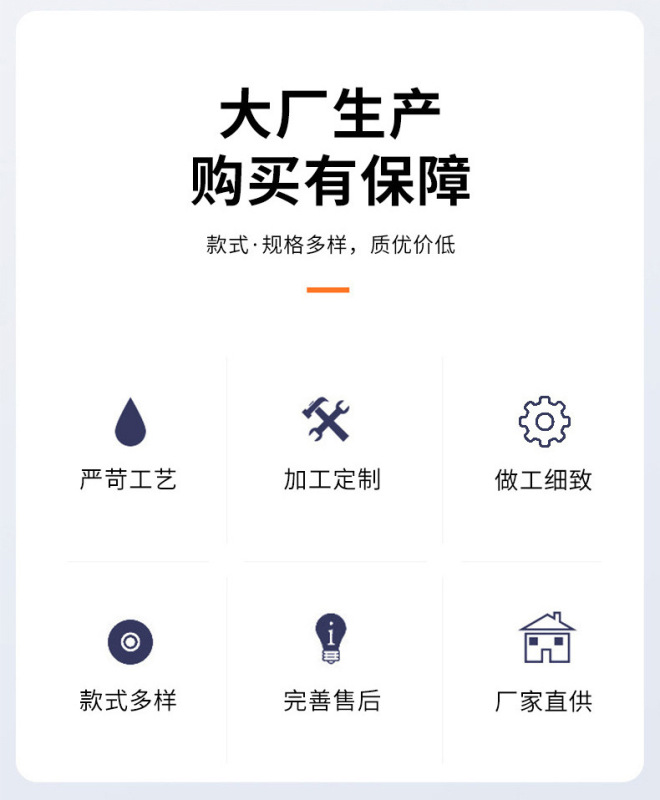 大厂生产
购买有保障

款式·规格多样，质优价低

严苛工艺

加工定制

做工细致

款式多样

完善售后

厂家直供