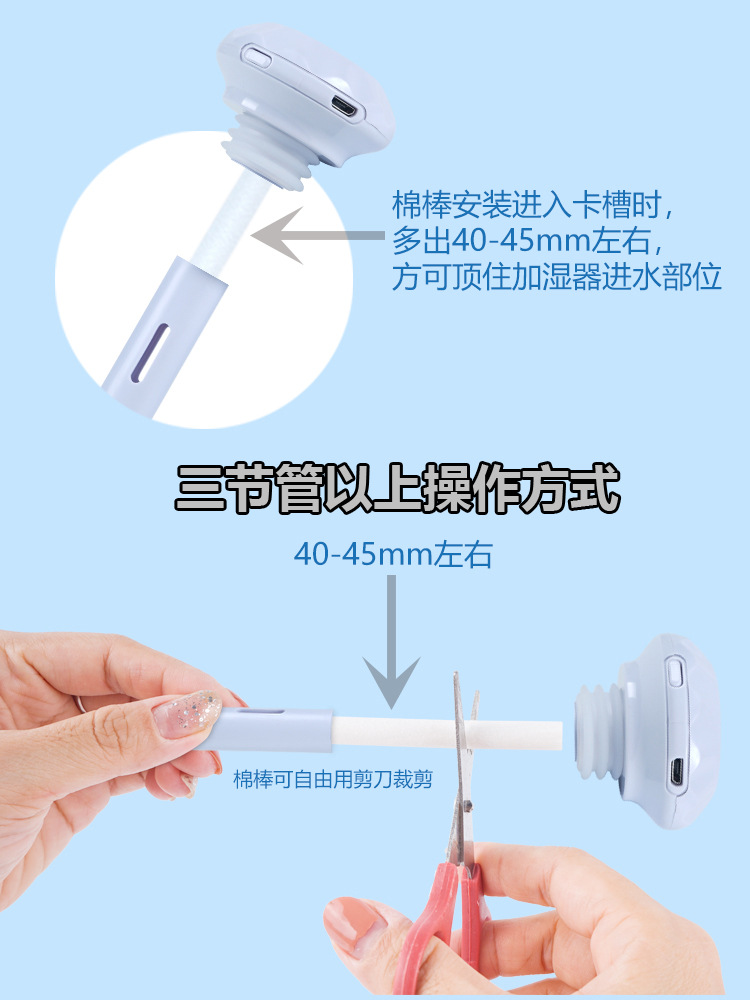 棉棒安装进入卡槽时，多出40-45mm左右，方可顶住加湿器进水部位

三节管以上操作方式

40-45mm左右

棉棒可自由用剪刀裁剪