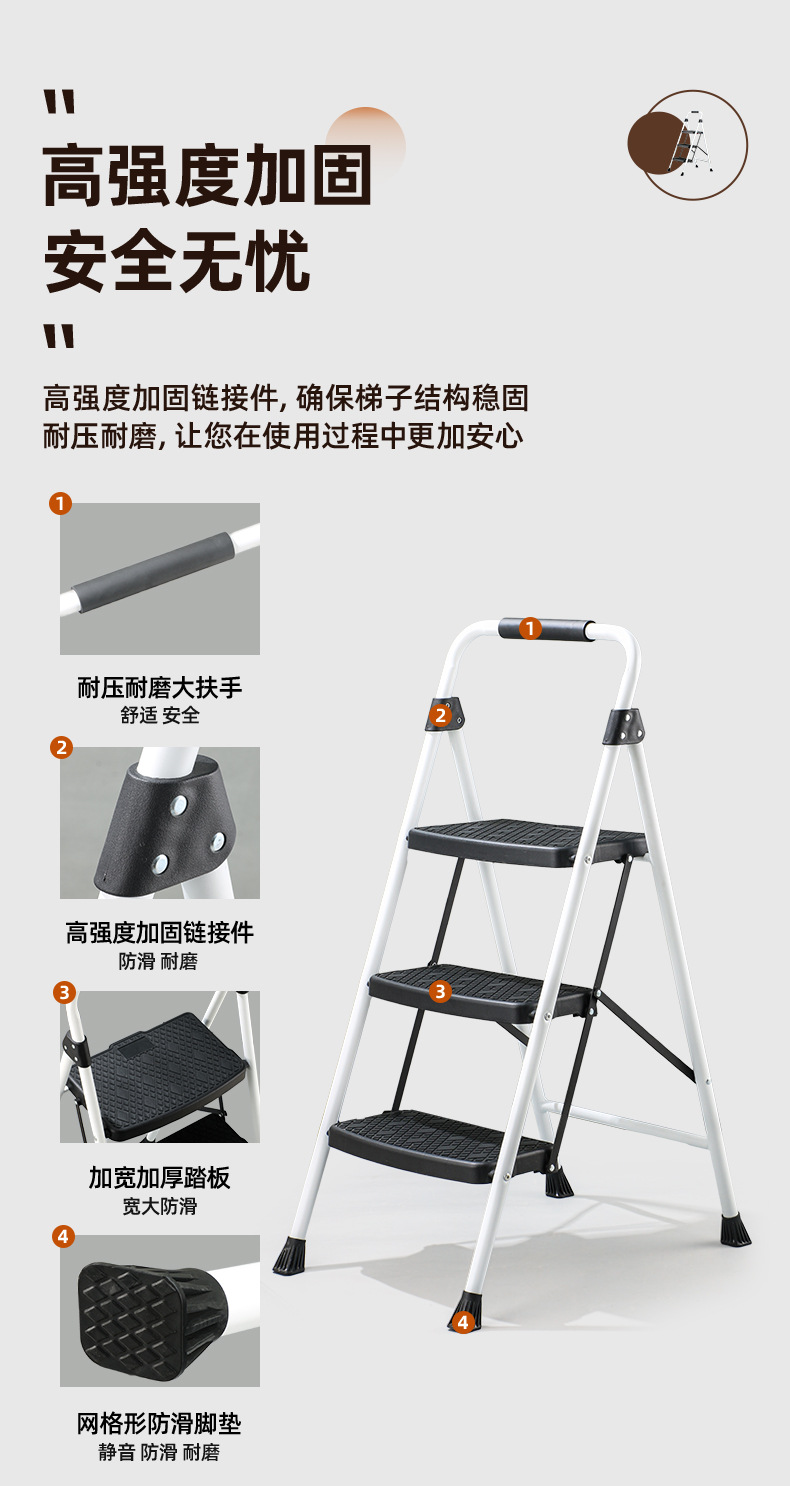 "
高强度加固
安全无忧
"

高强度加固链接件, 确保梯子结构稳固
耐压耐磨, 让您在使用过程中更加安心

1
耐压耐磨大扶手
舒适 安全

2
高强度加固链接件
防滑 耐磨

3
加宽加厚踏板
宽大防滑

4
网格形防滑脚垫
静音 防滑 耐磨

1
2
3
4