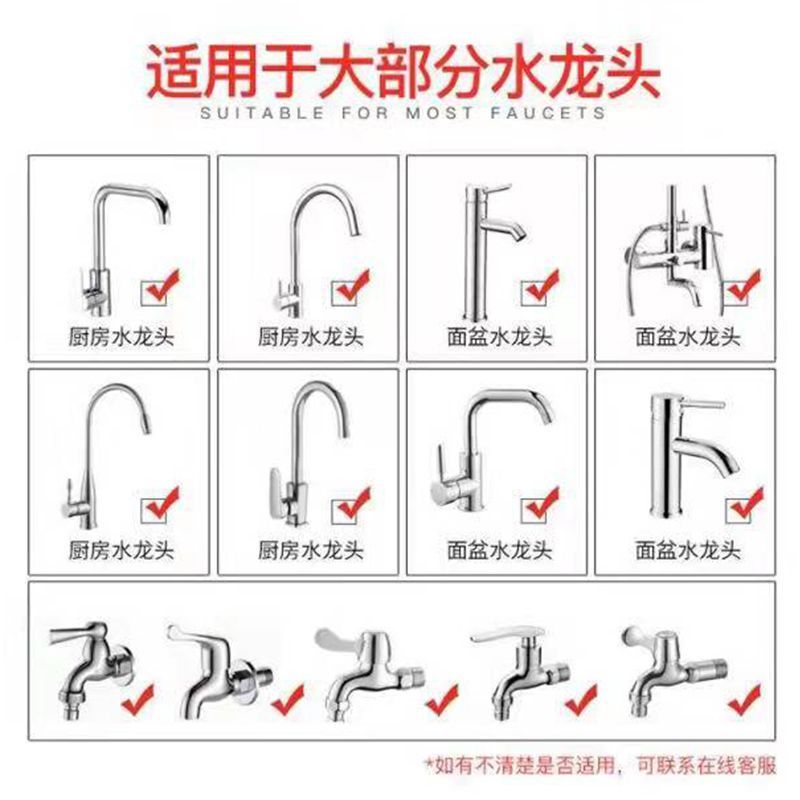 适用于大部分水龙头
SUITABLE FOR MOST FAUCETS

厨房水龙头
厨房水龙头
面盆水龙头
面盆水龙头
厨房水龙头
厨房水龙头
面盆水龙头
面盆水龙头

*如有不清楚是否适用，可联系在线客服