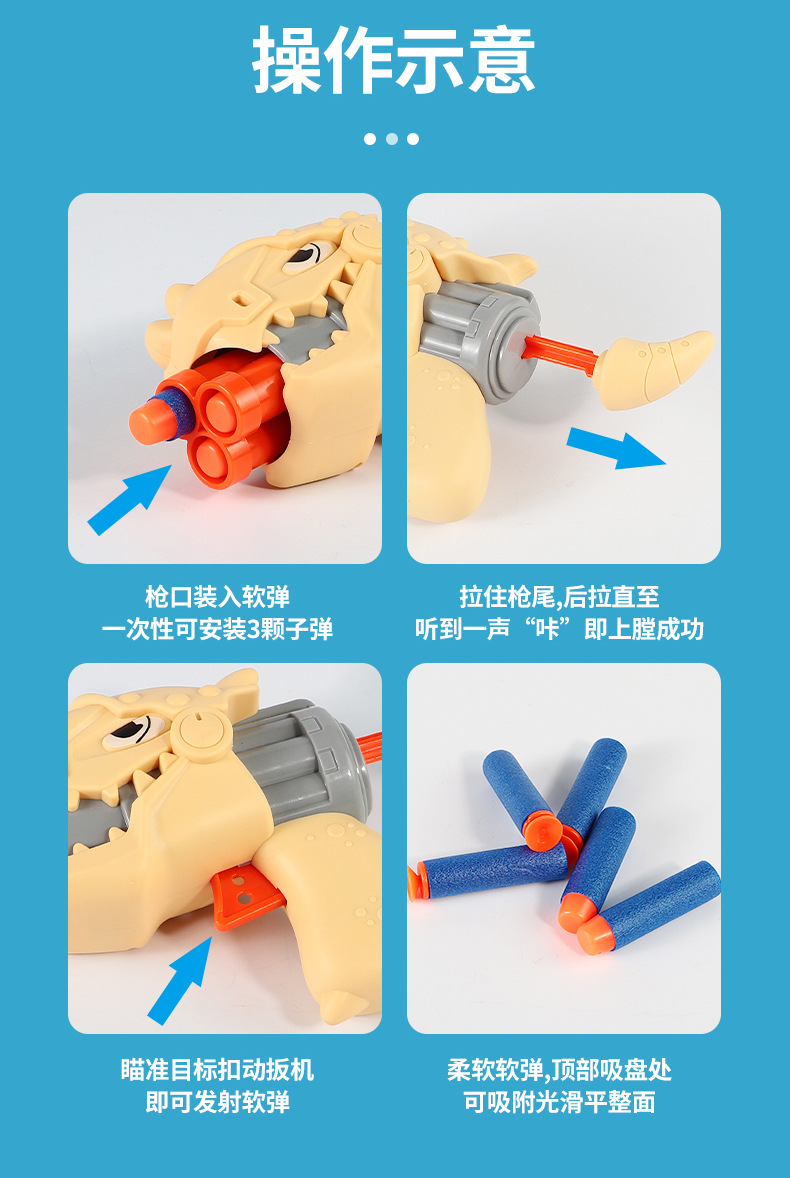 操作示意

枪口装入软弹
一次性可安装3颗子弹

拉住枪尾,后拉直至
听到一声“咔”即上膛成功

瞄准目标扣动扳机
即可发射软弹

柔软软弹,顶部吸盘处
可吸附光滑平整面