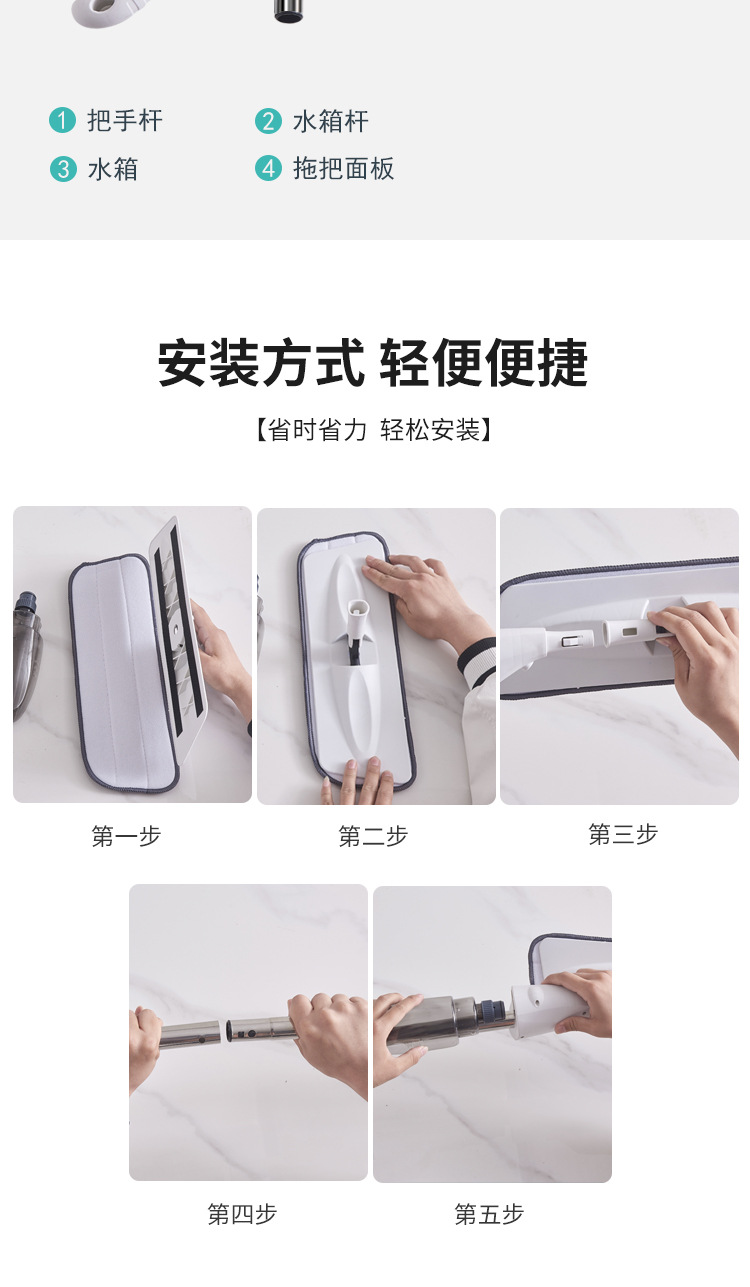 1 把手杆
2 水箱杆
3 水箱
4 拖把面板

安装方式 轻便便捷

【省时省力 轻松安装】

第一步

第二步

第三步

第四步

第五步