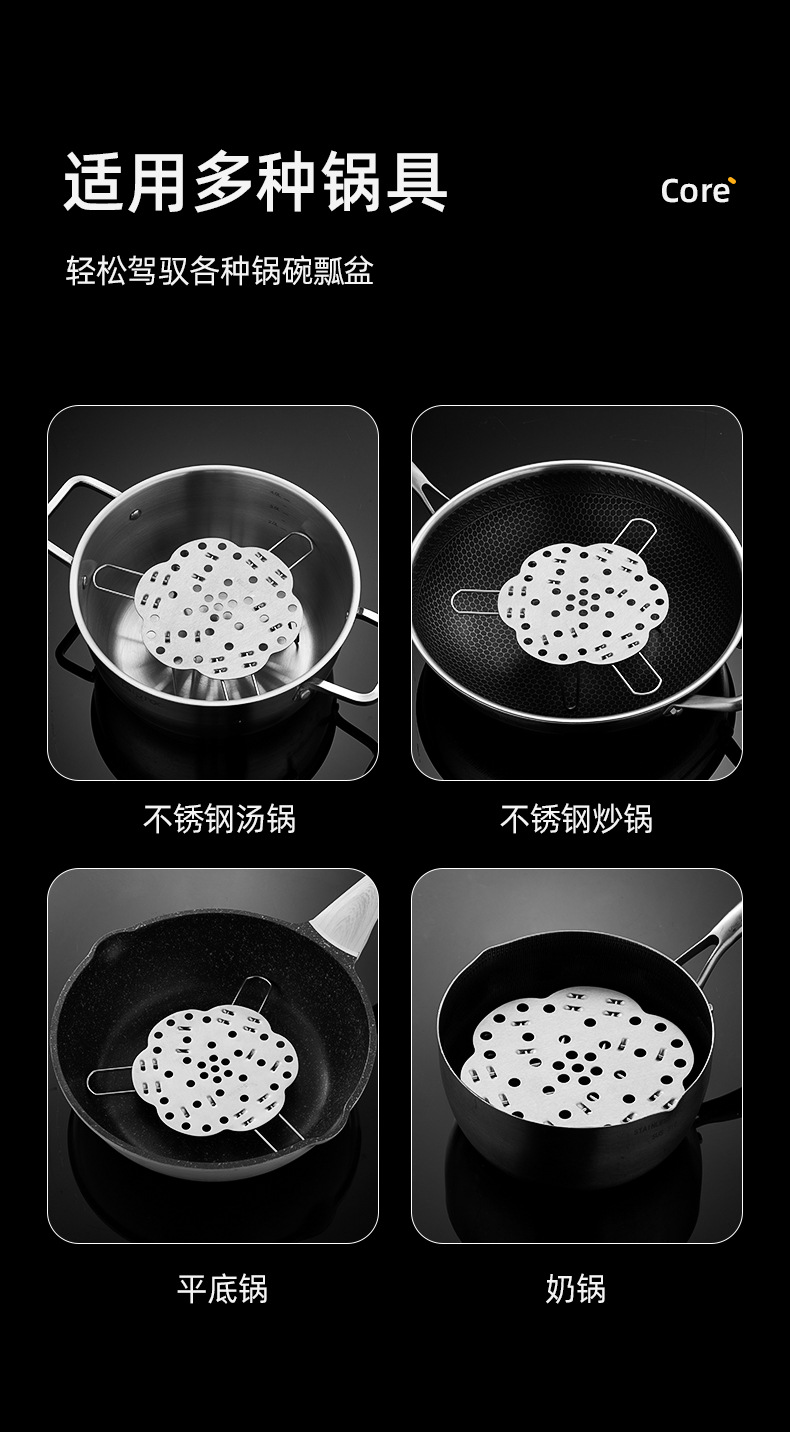 适用多种锅具

Core

轻松驾驭各种锅碗瓢盆

不锈钢汤锅

不锈钢炒锅

平底锅

奶锅