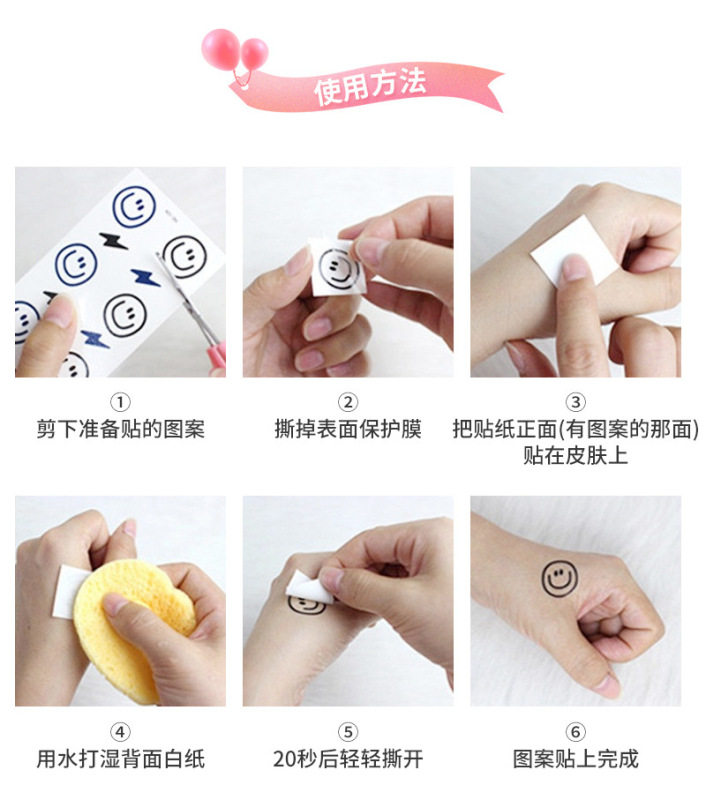 使用方法

①
剪下准备贴的图案

②
撕掉表面保护膜

③
把贴纸正面(有图案的那面)贴在皮肤上

④
用水打湿背面白纸

⑤
20秒后轻轻撕开

⑥
图案贴上完成