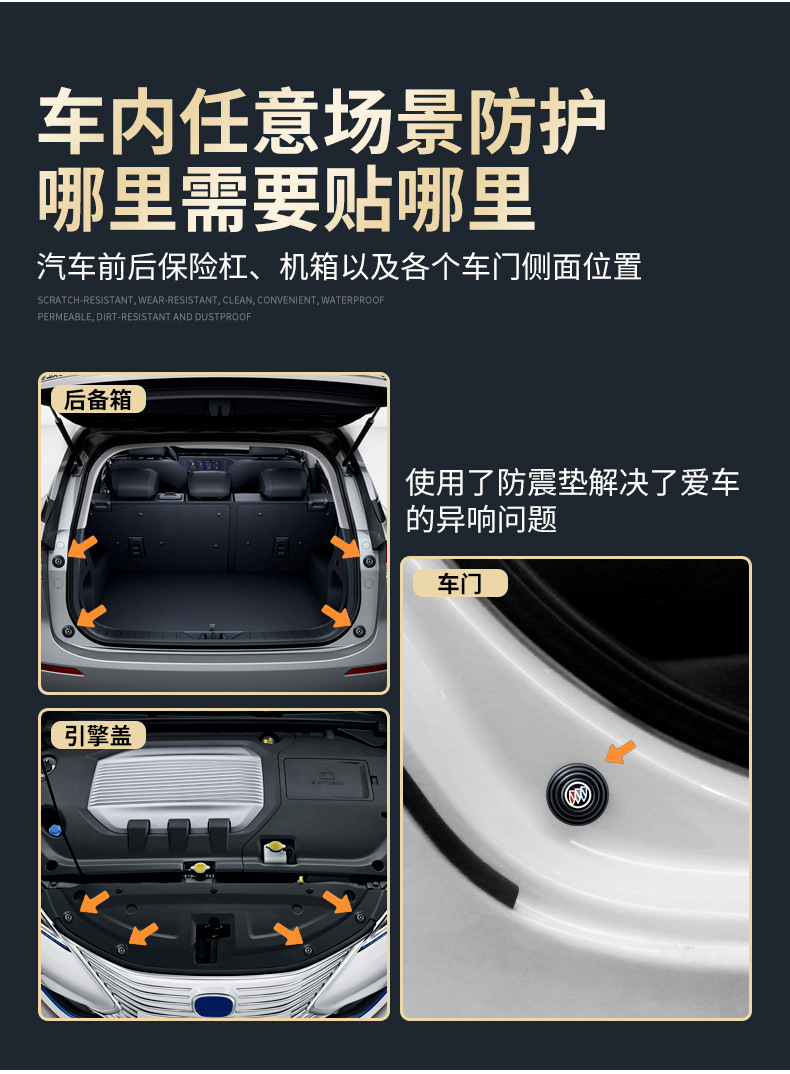 车内任意场景防护
哪里需要贴哪里

汽车前后保险杠、机箱以及各个车门侧面位置

SCRATCH-RESISTANT, WEAR-RESISTANT, CLEAN, CONVENIENT, WATERPROOF PERMEABLE, DIRT-RESISTANT AND DUSTPROOF

后备箱

使用了防震垫解决了爱车的异响问题

车门

引擎盖

BATTERY