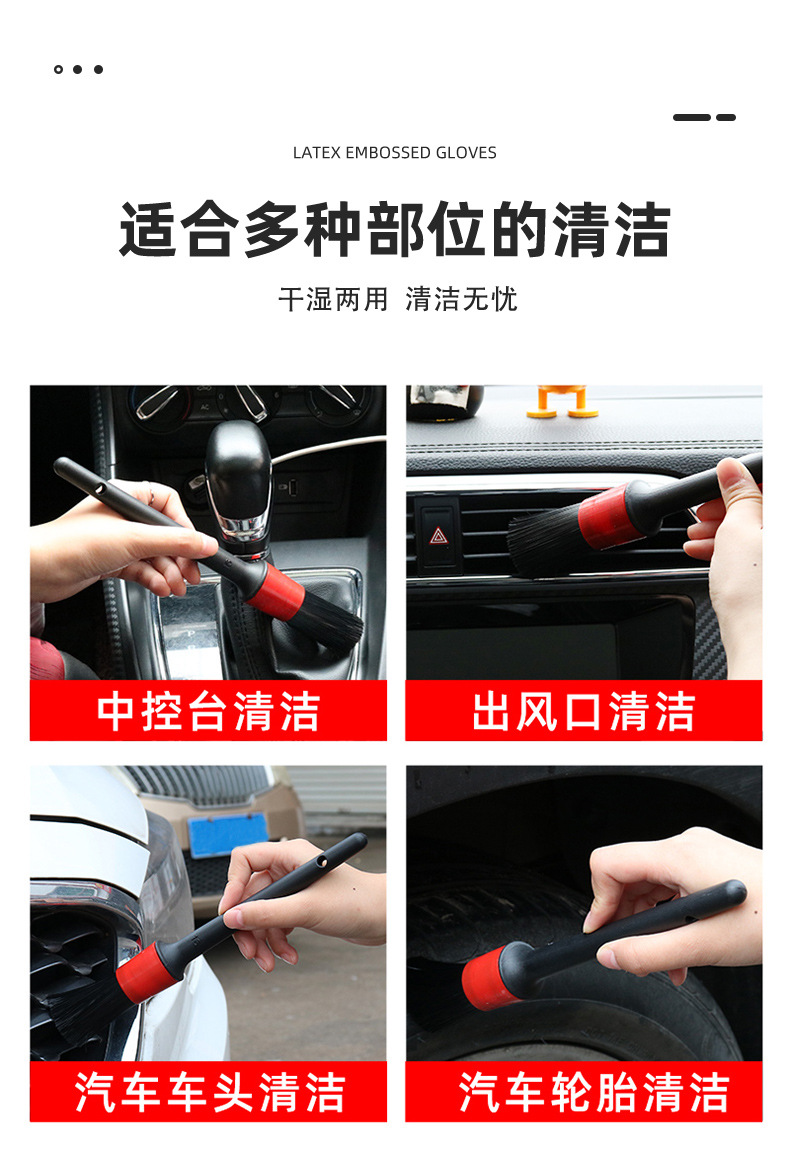 LATEX EMBOSSED GLOVES

适合多种部位的清洁

干湿两用 清洁无忧

中控台清洁

出风口清洁

汽车车头清洁

汽车轮胎清洁