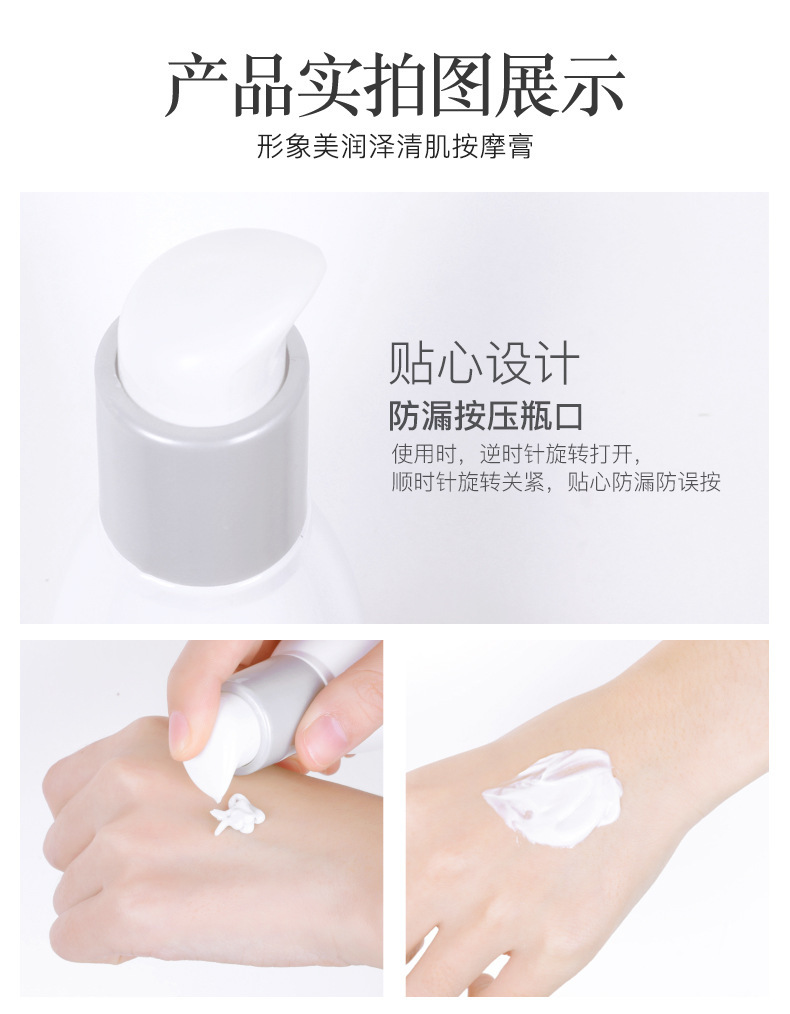 产品实拍图展示
形象美润泽清肌按摩膏

贴心设计
防漏按压瓶口
使用时，逆时针旋转打开，
顺时针旋转关紧，贴心防漏防误按