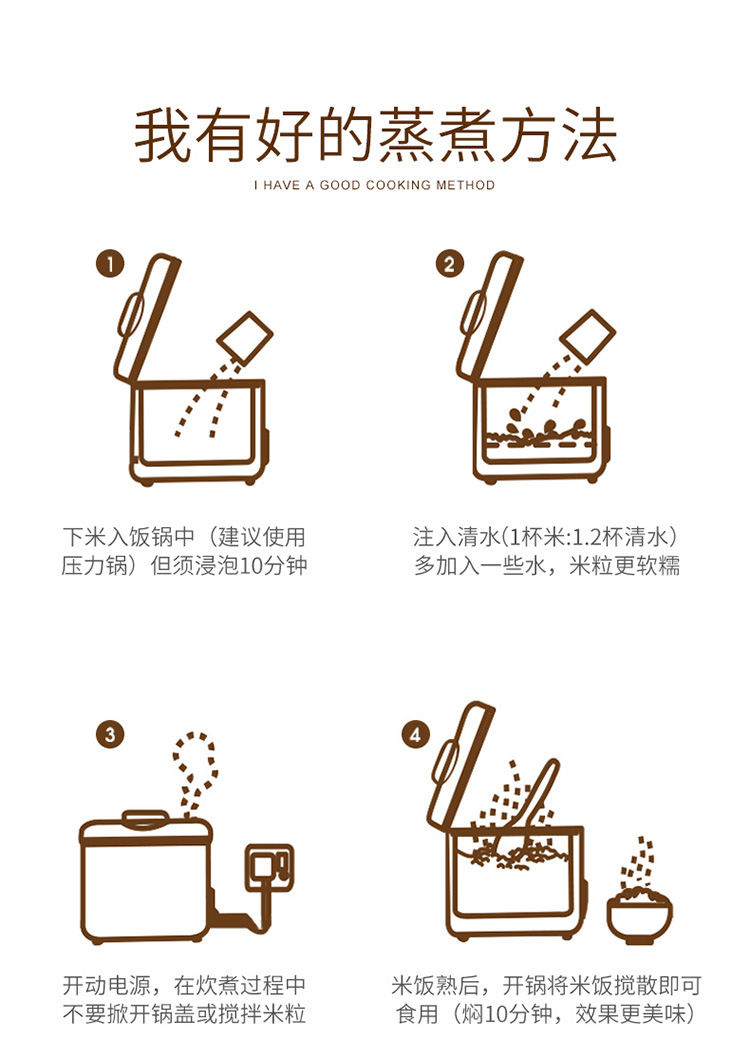 我有好的蒸煮方法

I HAVE A GOOD COOKING METHOD

1

下米入饭锅中（建议使用压力锅）但须浸泡10分钟

2

注入清水(1杯米:1.2杯清水)
多加入一些水，米粒更软糯

3

开动电源，在炊煮过程中不要掀开锅盖或搅拌米粒

4

米饭熟后，开锅将米饭搅散即可食用（焖10分钟，效果更美味）