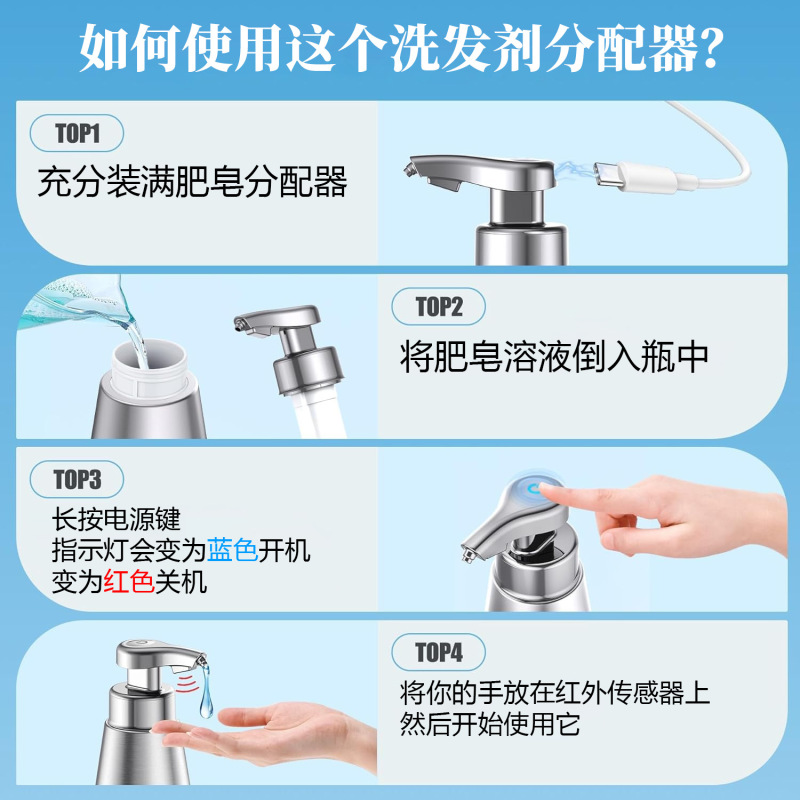 如何使用这个洗发剂分配器?

TOP1
充分装满肥皂分配器

TOP2
将肥皂溶液倒入瓶中

TOP3
长按电源键
指示灯会变为蓝色开机
变为红色关机

TOP4
将你的手放在红外传感器上
然后开始使用它