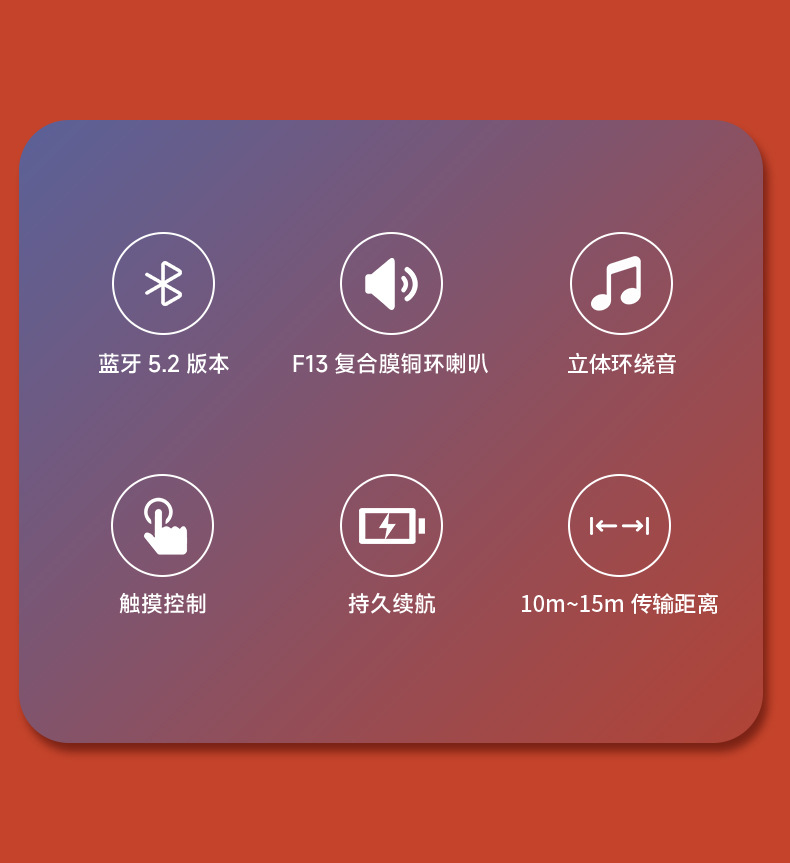 蓝牙5.2版本

F13复合膜铜环喇叭

立体环绕音

触摸控制

持久续航

10m~15m传输距离