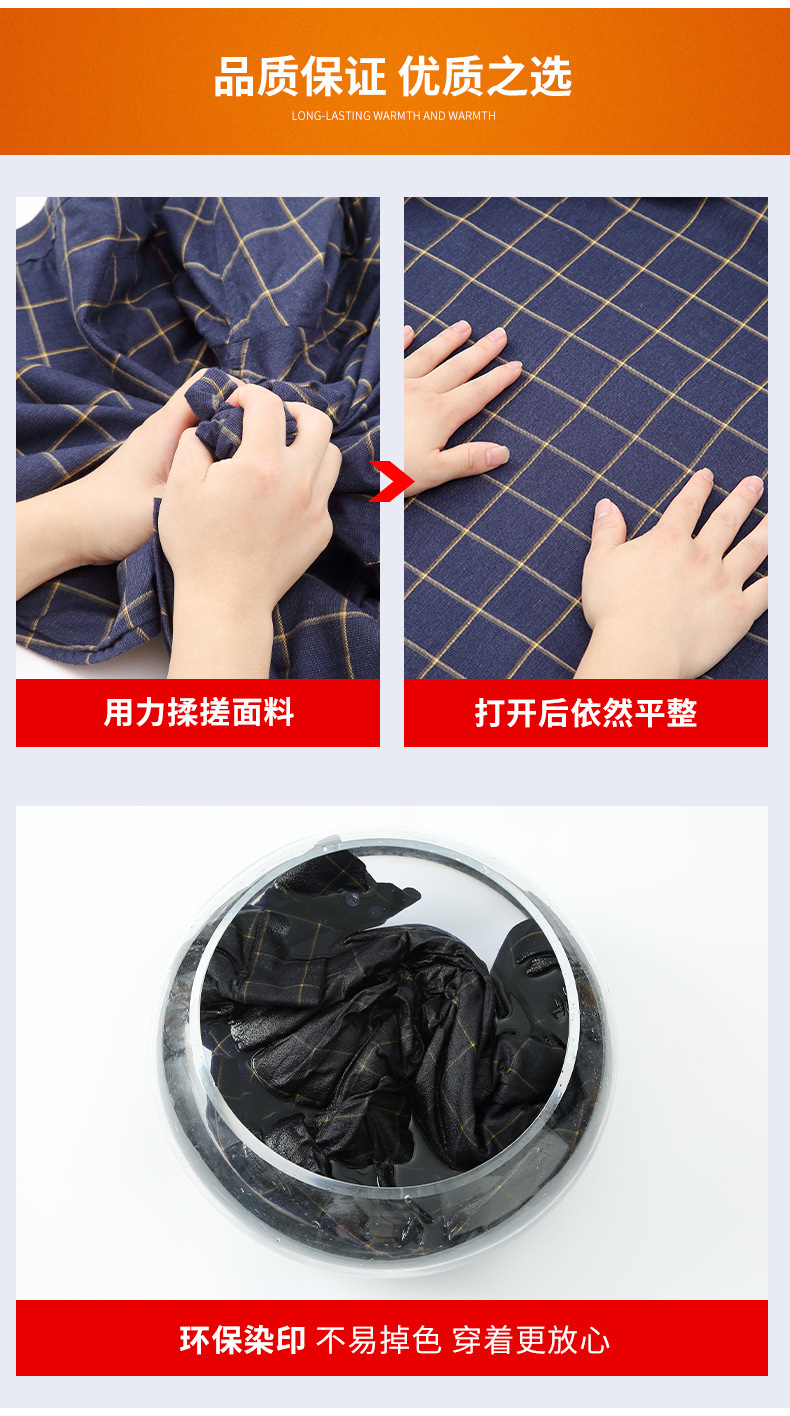 品质保证 优质之选
LONG-LASTING WARMTH AND WARMTH

用力揉搓面料

打开后依然平整

环保染印 不易掉色 穿着更放心