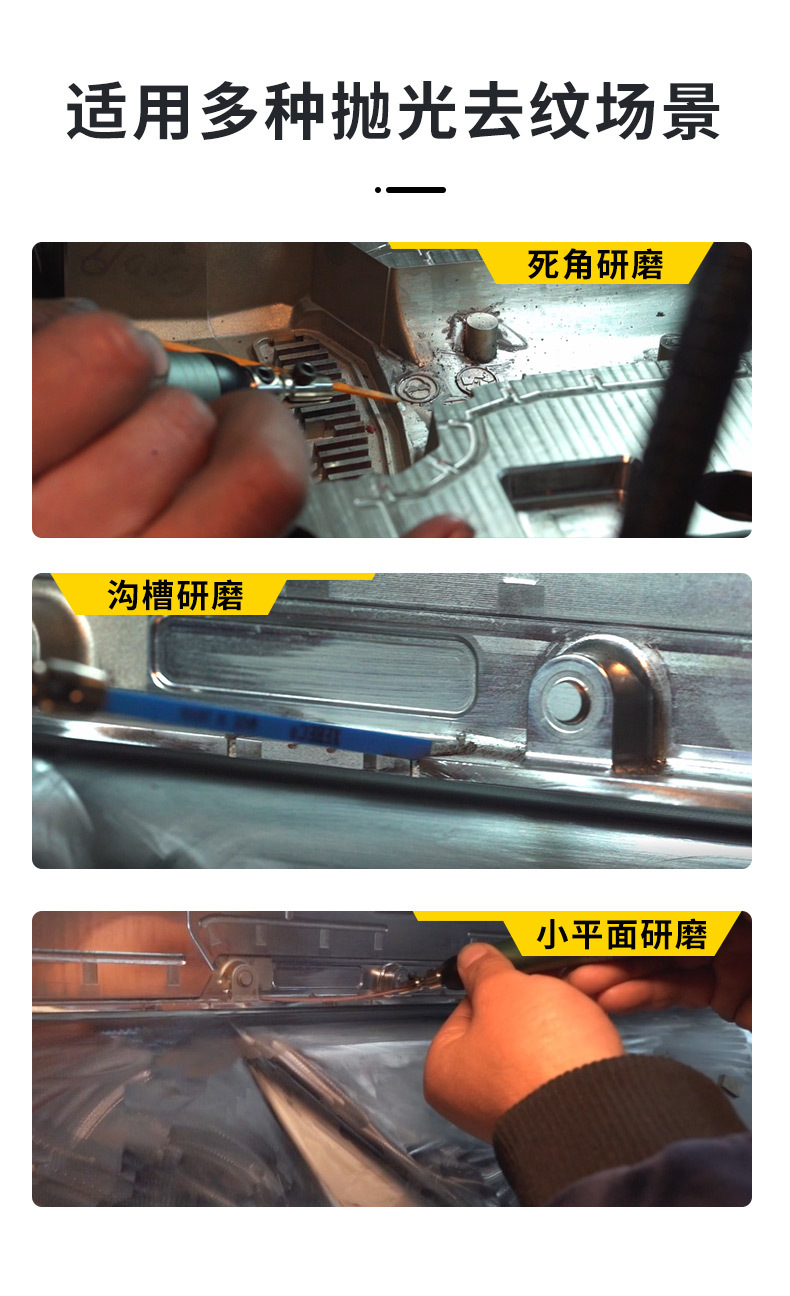 适用多种抛光去纹场景

死角研磨

沟槽研磨

小平面研磨