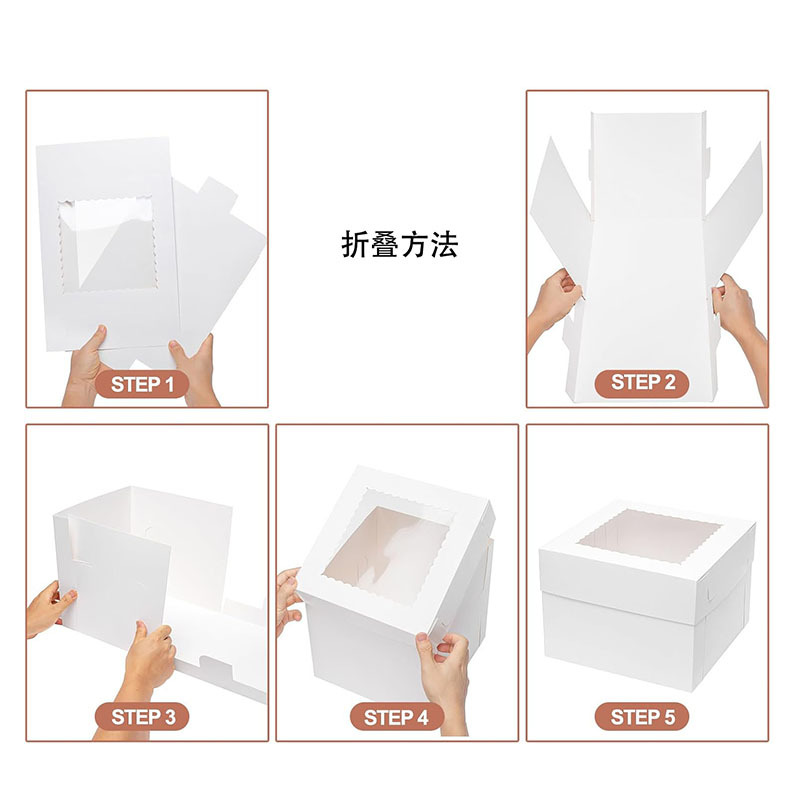 STEP 1

折叠方法

STEP 2

STEP 3

STEP 4

STEP 5