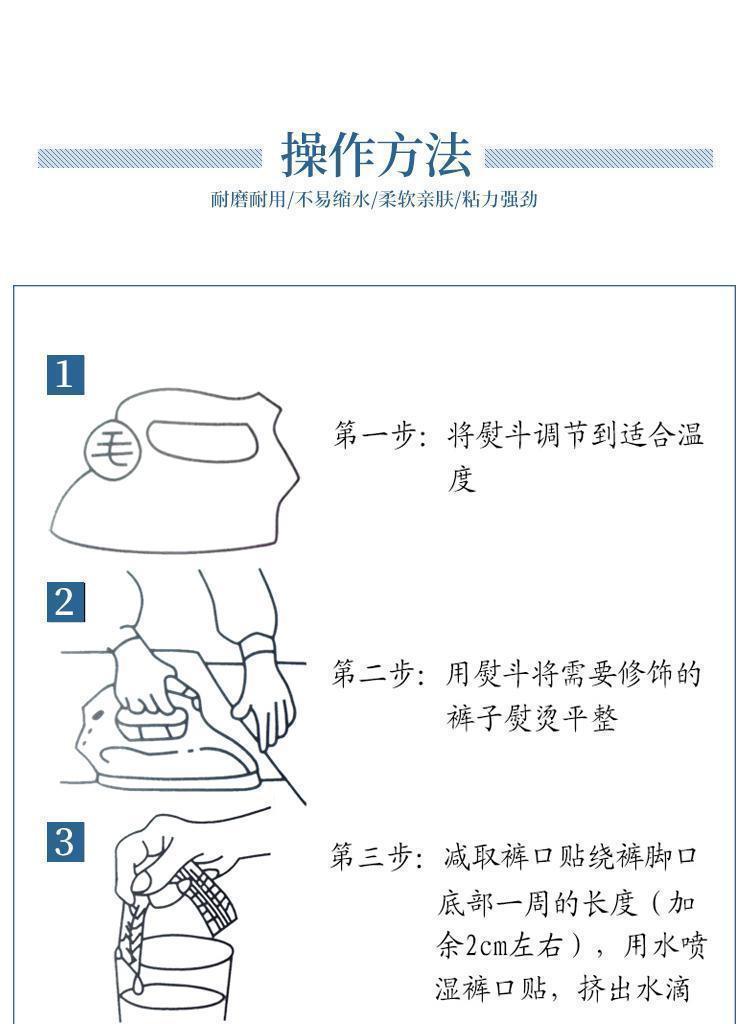 操作方法

耐磨耐用/不易缩水/柔软亲肤/粘力强劲

1

毛

第一步：将熨斗调节到适合温度

2

第二步：用熨斗将需要修饰的裤子熨烫平整

3

第三步：减取裤口贴绕裤脚口底部一周的长度（加余2cm左右），用水喷湿裤口贴，挤出水滴