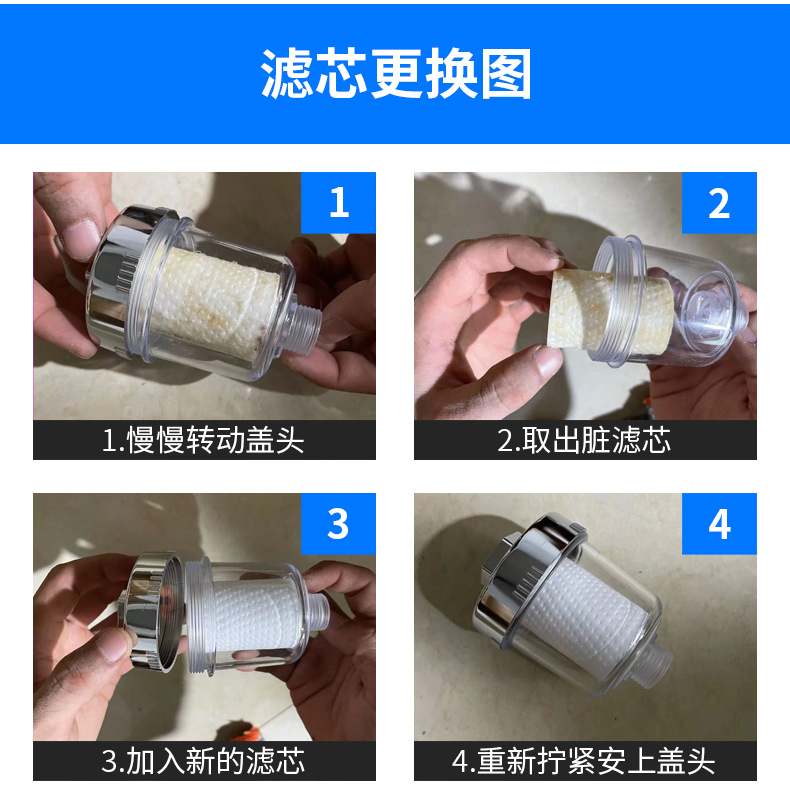 滤芯更换图

1

1.慢慢转动盖头

2

2.取出脏滤芯

3

3.加入新的滤芯

4

4.重新拧紧安上盖头