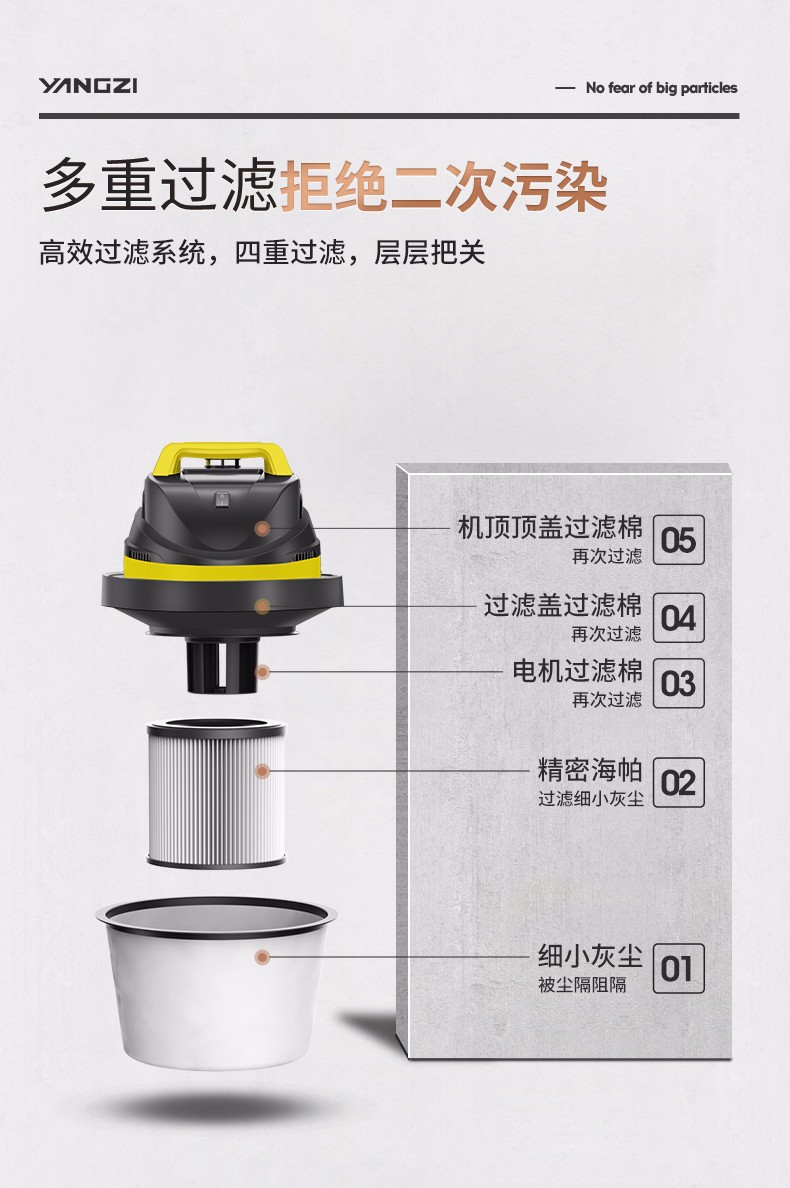 YANGZI

— No fear of big particles

多重过滤拒绝二次污染

高效过滤系统，四重过滤，层层把关

机顶顶盖过滤棉
再次过滤
05

过滤盖过滤棉
再次过滤
04

电机过滤棉
再次过滤
03

精密海帕
过滤细小灰尘
02

细小灰尘
被尘隔阻隔
01