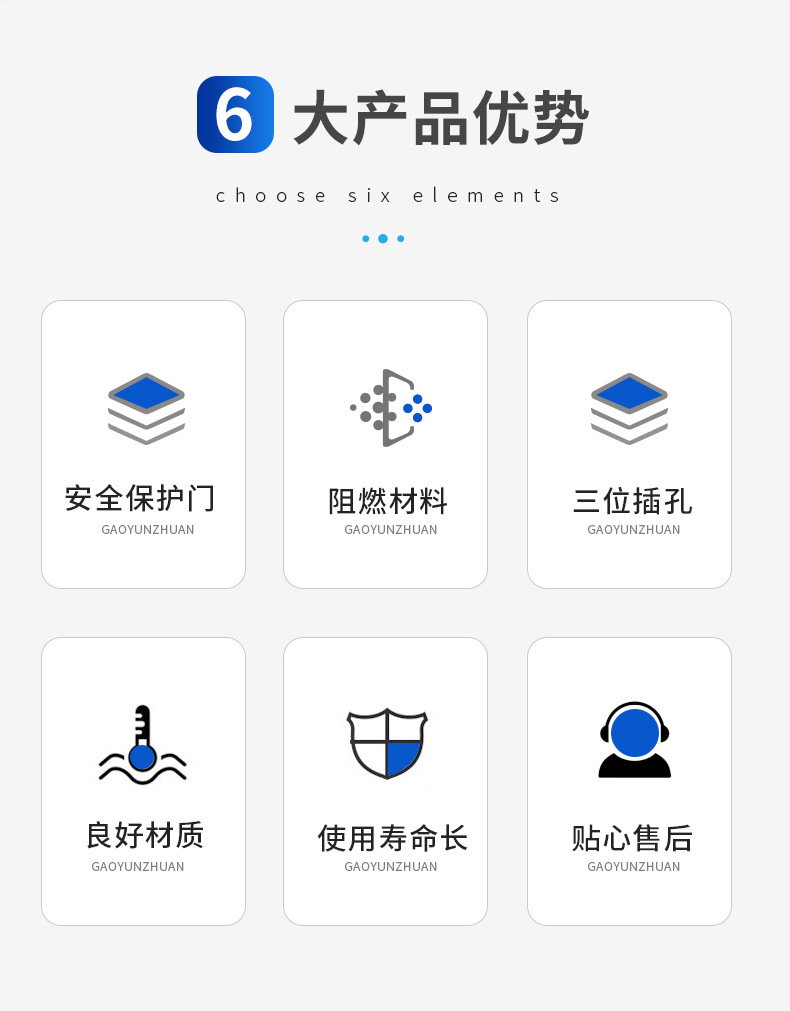 6大产品优势

choose six elements

安全保护门
GAOYUNZHUAN

阻燃材料
GAOYUNZHUAN

三位插孔
GAOYUNZHUAN

良好材质
GAOYUNZHUAN

使用寿命长
GAOYUNZHUAN

贴心售后
GAOYUNZHUAN