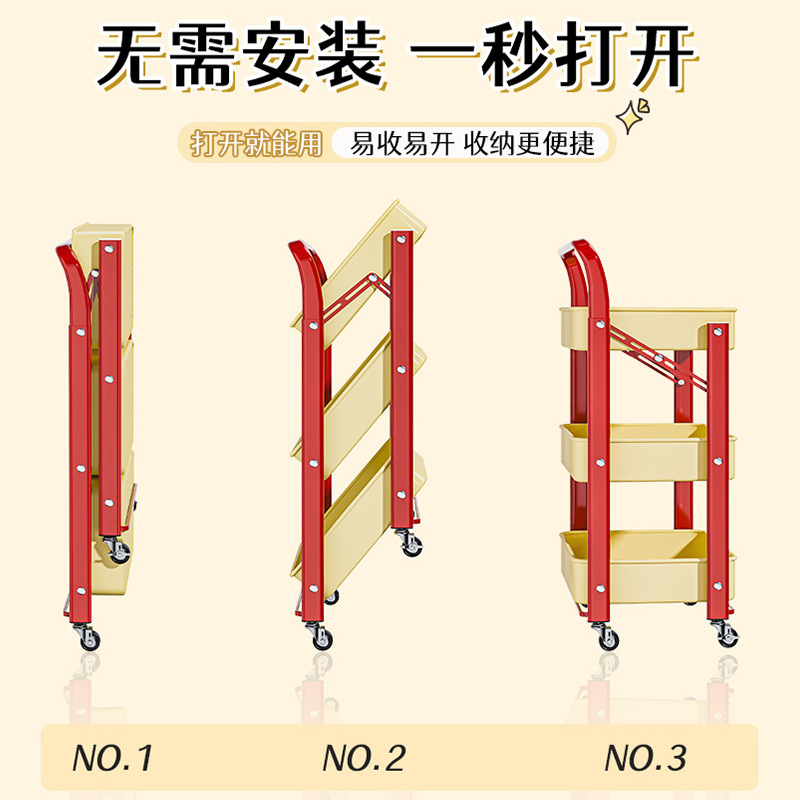 无需安装 一秒打开

打开就能用 易收易开 收纳更便捷

NO.1

NO.2

NO.3