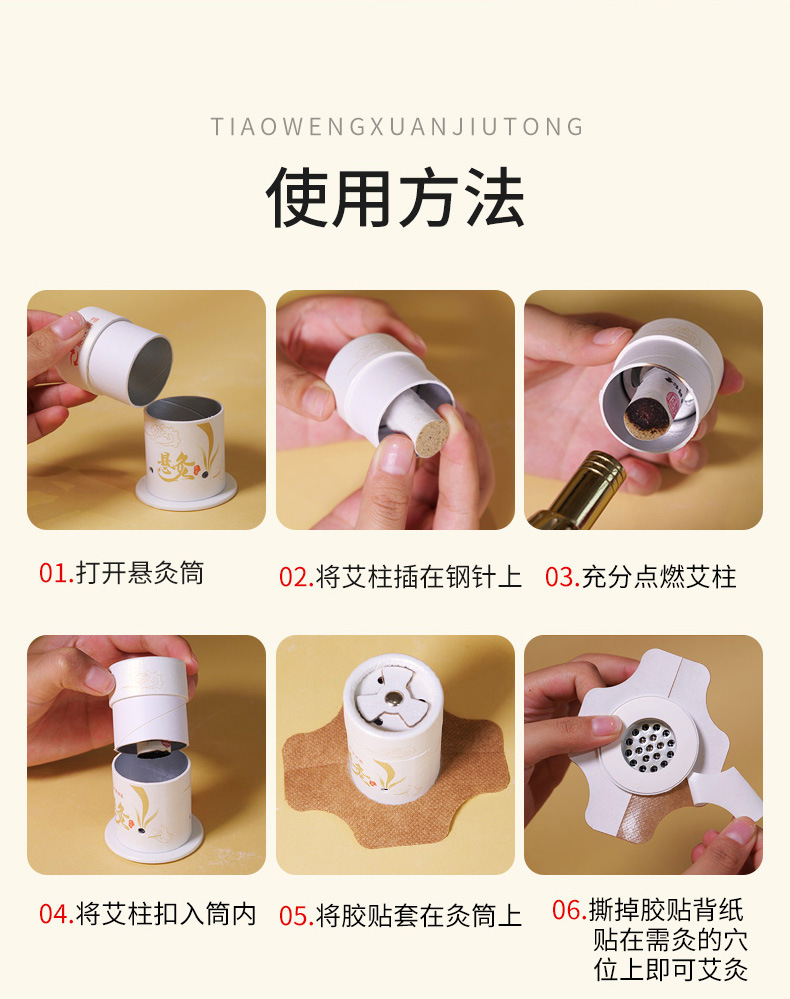 TIAOWENGXUANJIUTONG

使用方法

悬灸

01.打开悬灸筒

02.将艾柱插在钢针上

03.充分点燃艾柱

04.将艾柱扣入筒内

05.将胶贴套在灸筒上

06.撕掉胶贴背纸贴在需灸的穴位上即可艾灸