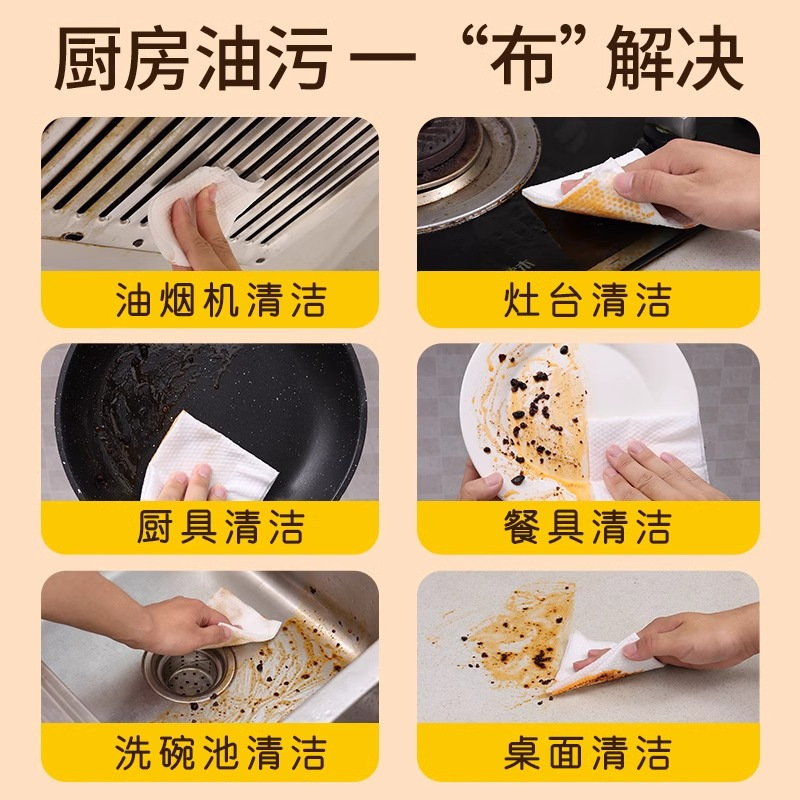 厨房油污一“布”解决

油烟机清洁

灶台清洁

厨具清洁

餐具清洁

洗碗池清洁

桌面清洁