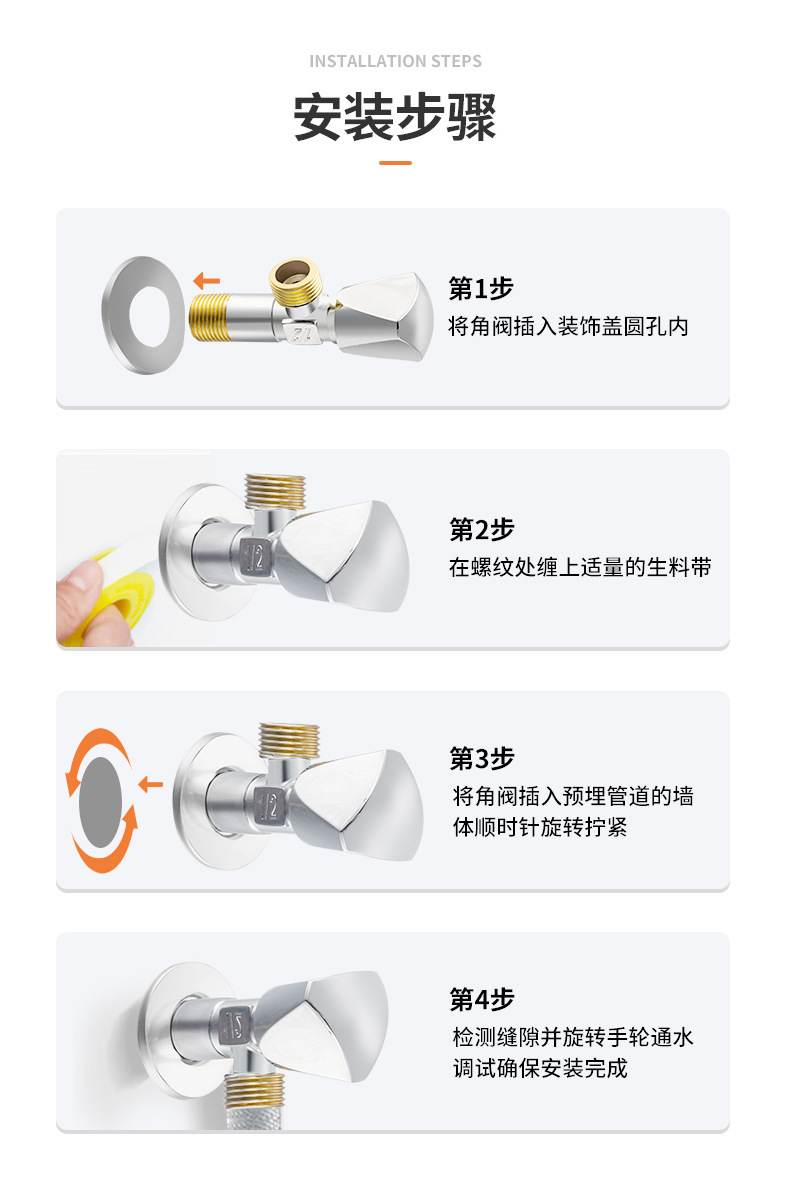 INSTALLATION STEPS

安装步骤

第1步
将角阀插入装饰盖圆孔内

第2步
在螺纹处缠上适量的生料带

第3步
将角阀插入预埋管道的墙体顺时针旋转拧紧

第4步
检测缝隙并旋转手轮通水调试确保安装完成