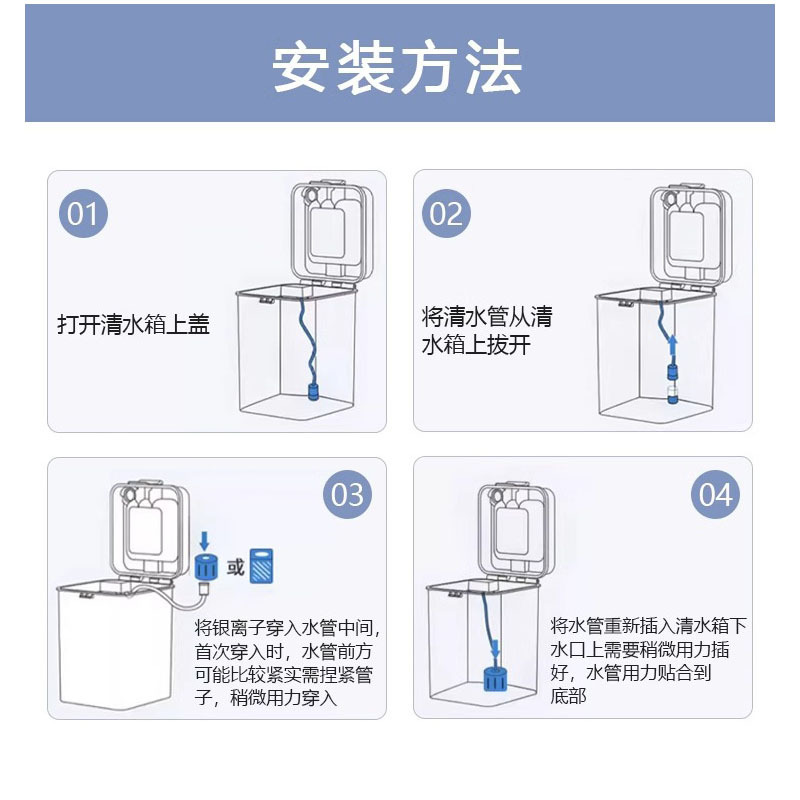 安装方法

01

打开清水箱上盖

02

将清水管从清水箱上拔开

03

或

将银离子穿入水管中间，首次穿入时，水管前方可能比较紧实需捏紧管子，稍微用力穿入

04

将水管重新插入清水箱下水口上需要稍微用力插好，水管用力贴合到底部