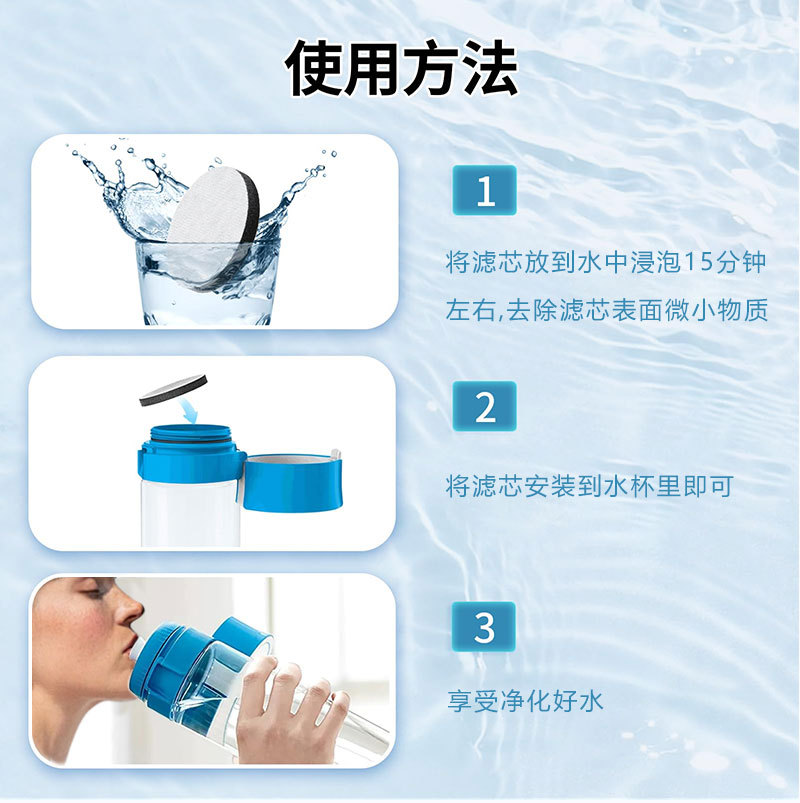 使用方法

1

将滤芯放到水中浸泡15分钟左右,去除滤芯表面微小物质

2

将滤芯安装到水杯里即可

3

享受净化好水