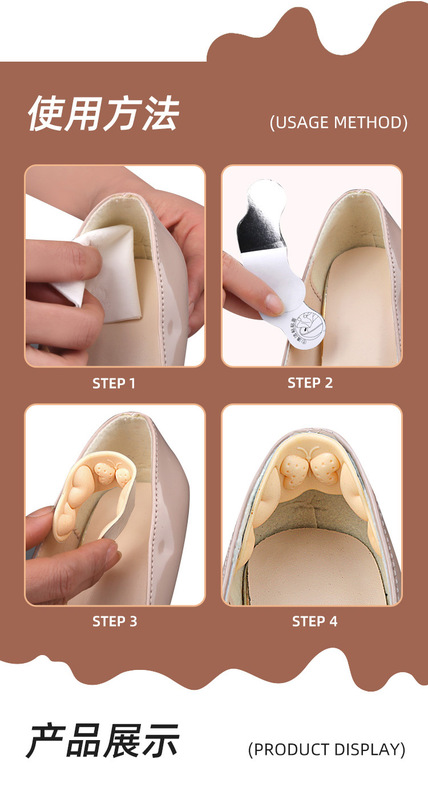 使用方法

(USAGE METHOD)

STEP 1

STEP 2

STEP 3

STEP 4

产品展示

(PRODUCT DISPLAY)