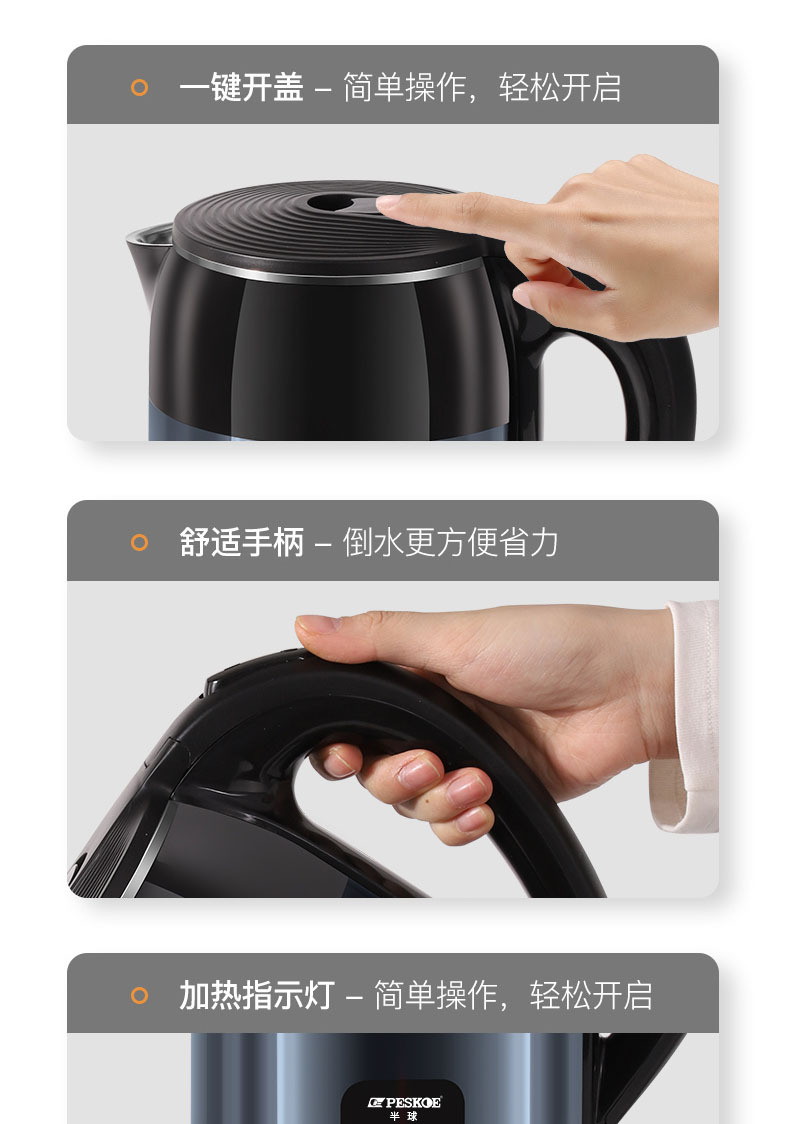 一键开盖 – 简单操作，轻松开启

舒适手柄 – 倒水更方便省力

加热指示灯 – 简单操作，轻松开启

PESKOE
半球