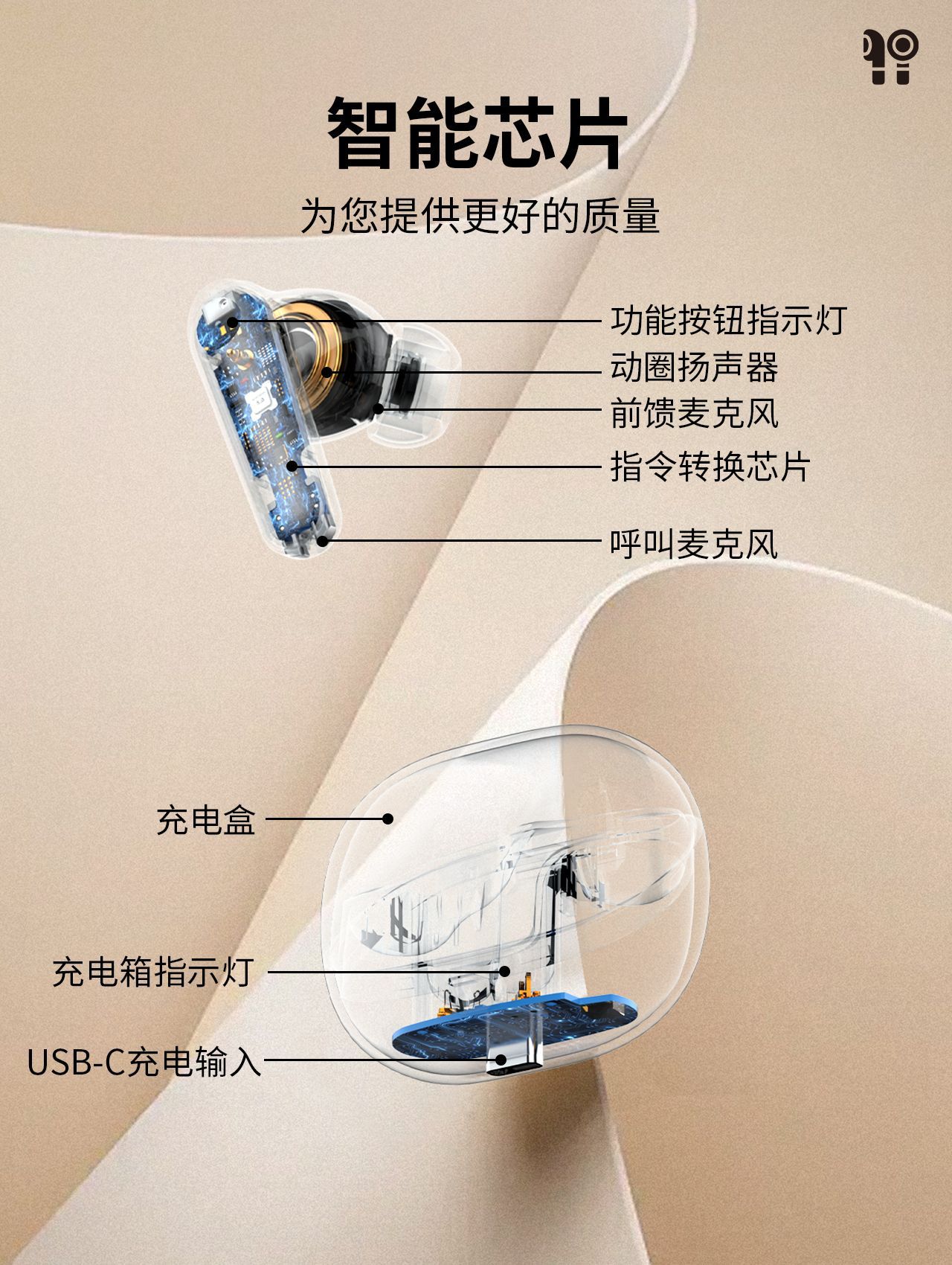 智能芯片

为您提供更好的质量

功能按钮指示灯

动圈扬声器

前馈麦克风

指令转换芯片

呼叫麦克风

充电盒

充电箱指示灯

USB-C充电输入